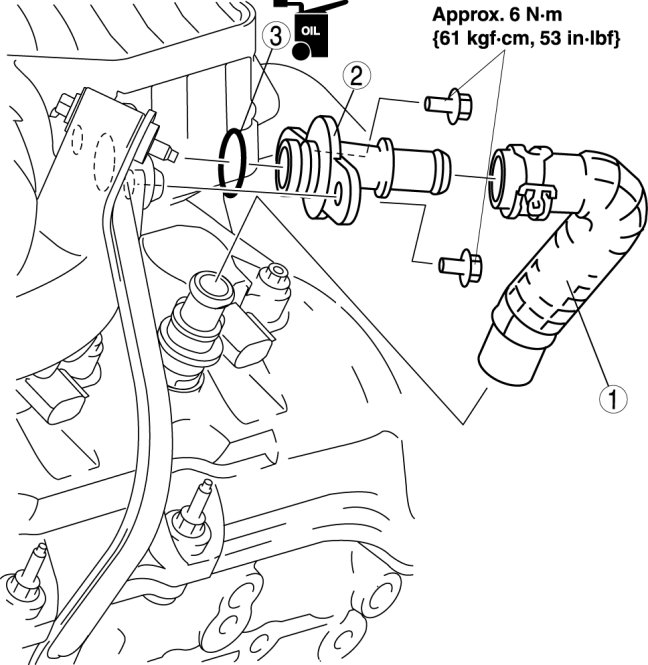 OIL

Approx. 6 N·m
{61 kgf·cm, 53 in·lbf}

3

2

1