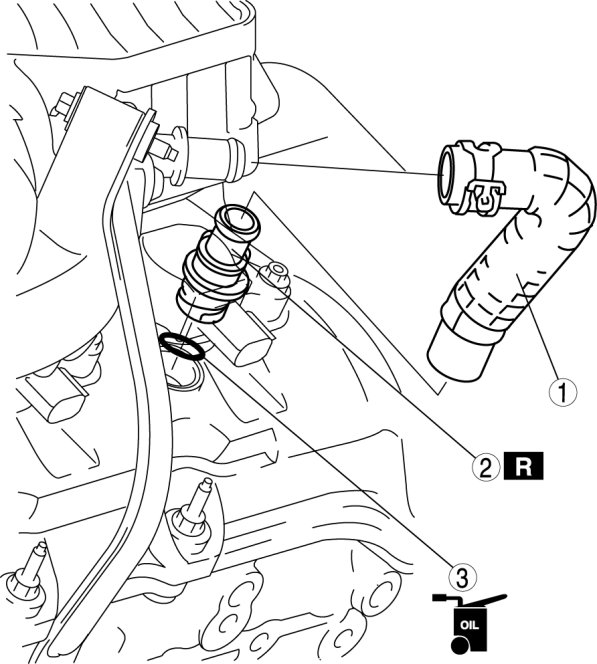 1
2 R
3
OIL