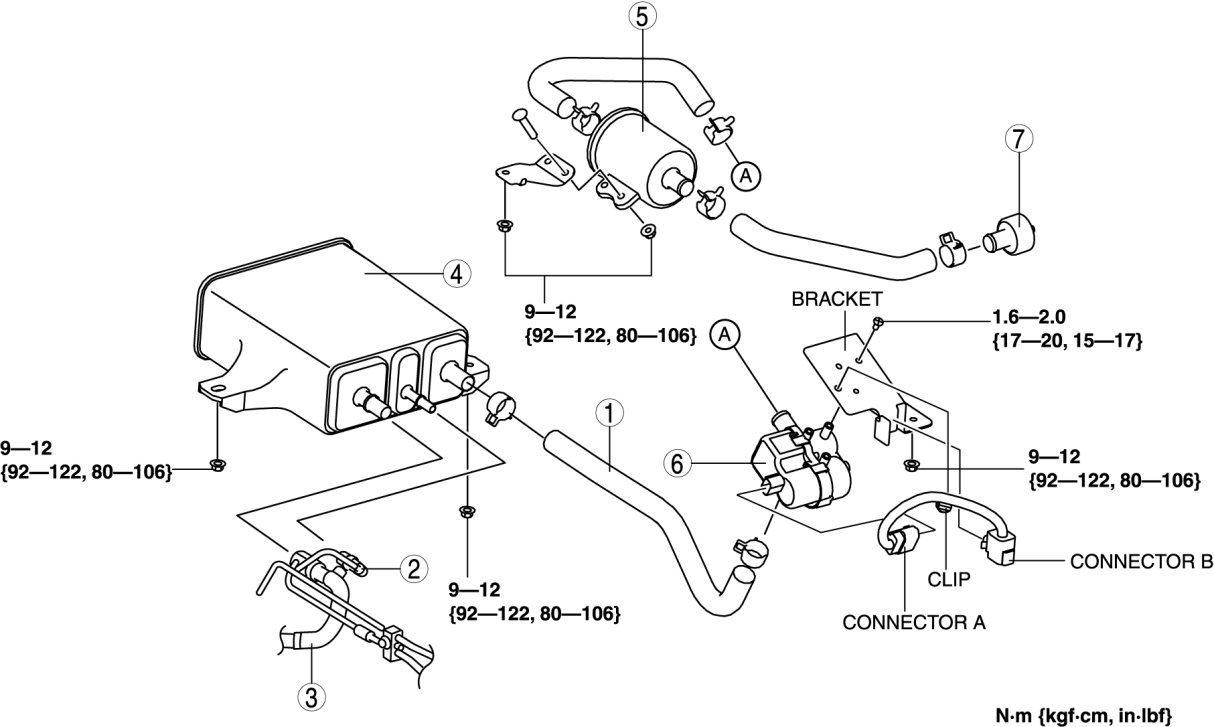 5

A

7

4

9—12
{92—122, 80—106}

BRACKET

1.6—2.0
{17—20, 15—17}

A

1

6

9—12
{92—122, 80—106}

9—12
{92—122, 80—106}

2

9—12
{92—122, 80—106}

CONNECTOR B

CLIP

CONNECTOR A

3

N·m {kgf·cm, in·lbf}