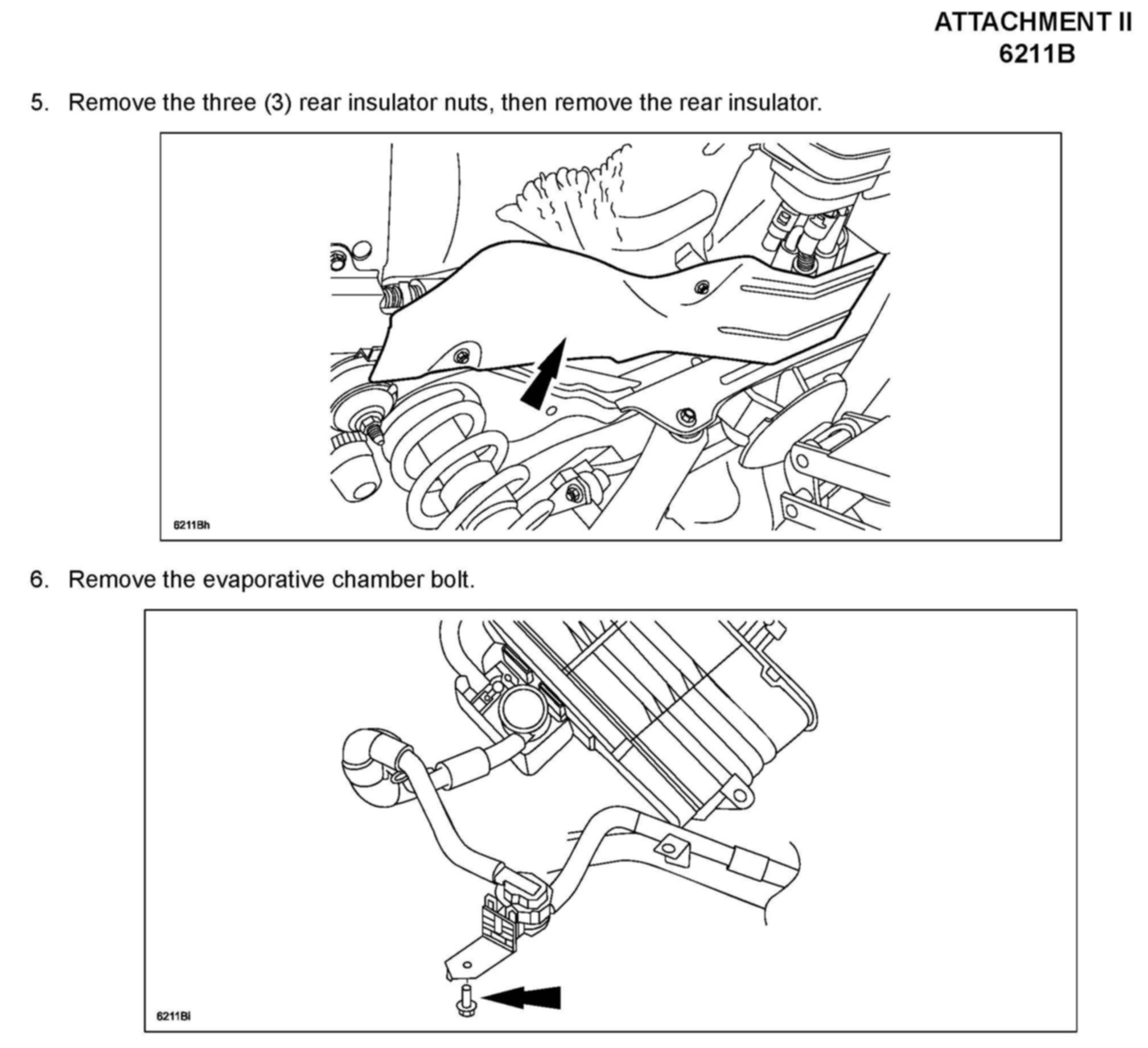 ATTACHMENT II
6211B

5. Remove the three (3) rear insulator nuts, then remove the rear insulator.

6211Bh

6. Remove the evaporative chamber bolt.

6211Bi