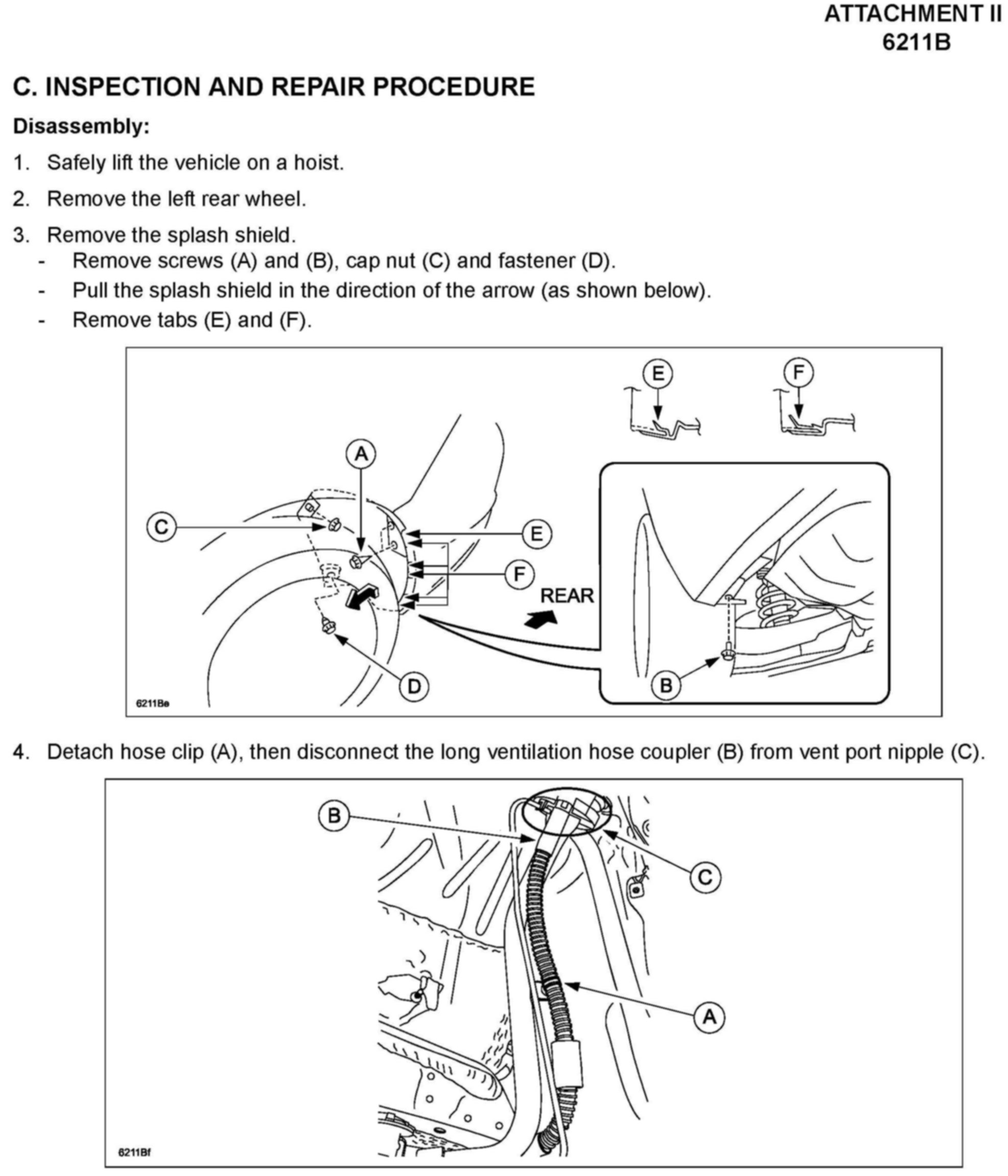 ATTACHMENT II
6211B

C. INSPECTION AND REPAIR PROCEDURE

Disassembly:

1. Safely lift the vehicle on a hoist.

2. Remove the left rear wheel.

3. Remove the splash shield.
- Remove screws (A) and (B), cap nut (C) and fastener (D).
- Pull the splash shield in the direction of the arrow (as shown below).
- Remove tabs (E) and (F).

E F A C E F REAR D B

6211Be

4. Detach hose clip (A), then disconnect the long ventilation hose coupler (B) from vent port nipple (C).

B C A

6211Bf