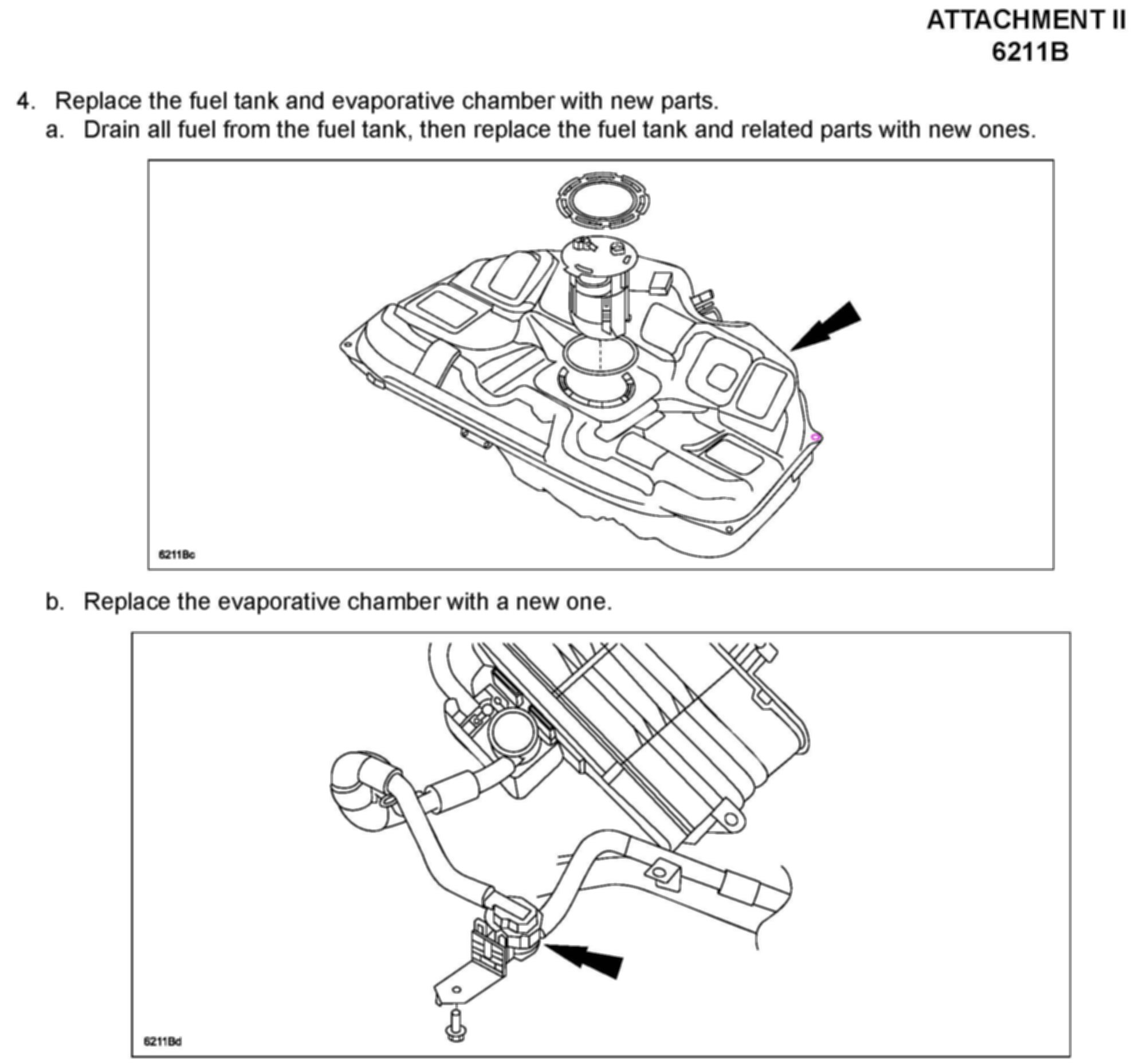 ATTACHMENT II
6211B

4. Replace the fuel tank and evaporative chamber with new parts.
a. Drain all fuel from the fuel tank, then replace the fuel tank and related parts with new ones.

6211Bc

b. Replace the evaporative chamber with a new one.

6211Bd