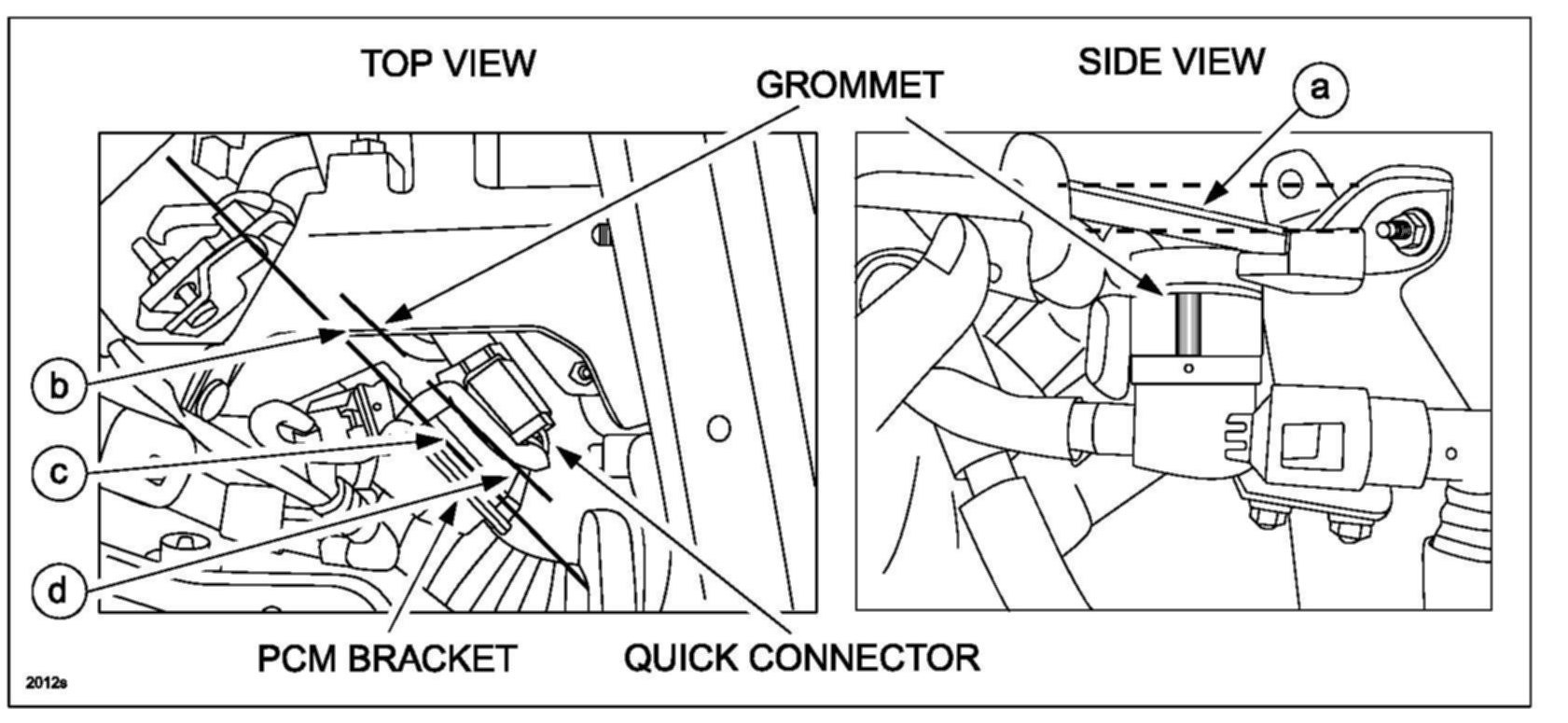 TOP VIEW

GROMMET

SIDE VIEW

a

b

c

d

PCM BRACKET

QUICK CONNECTOR

2012s