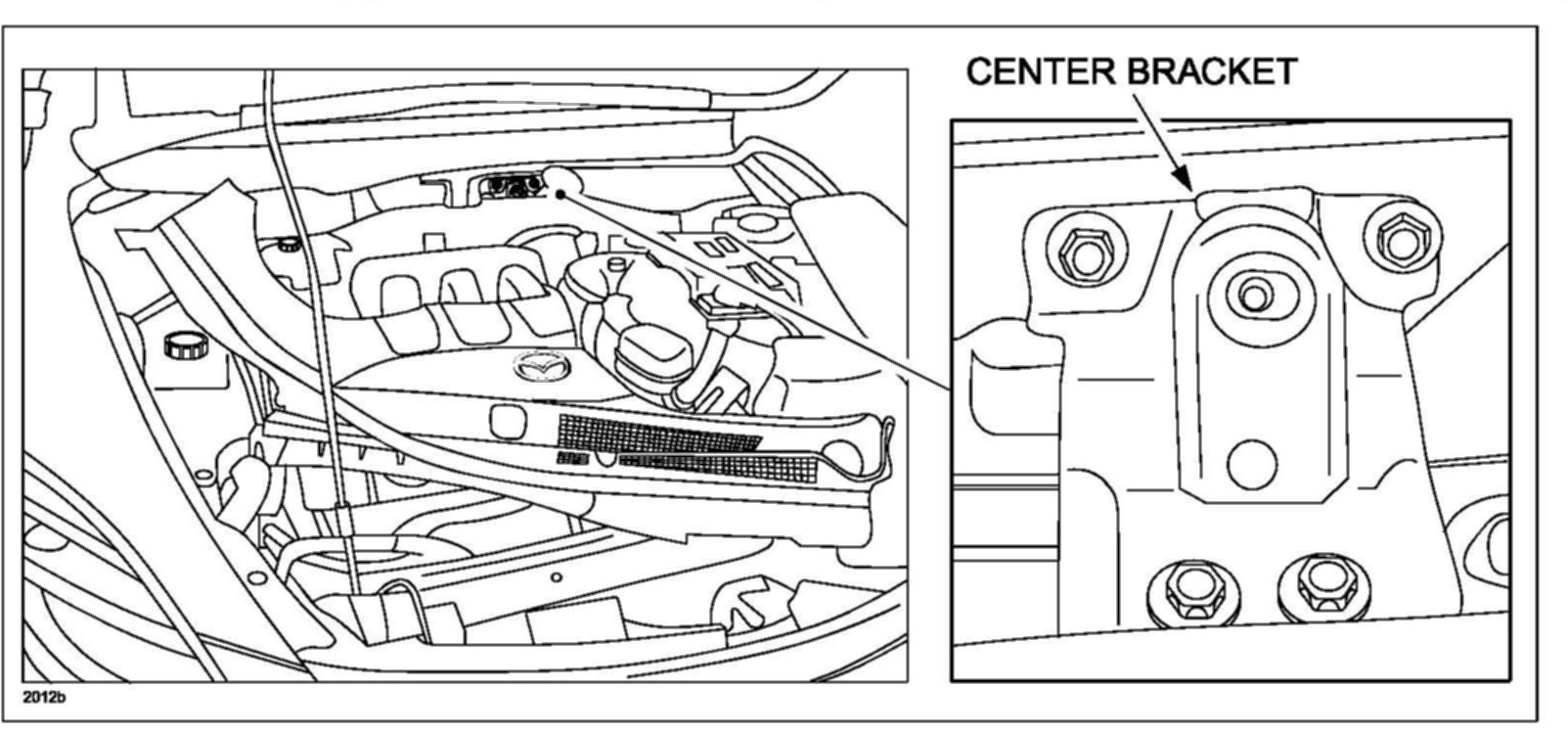 CENTER BRACKET

2012b