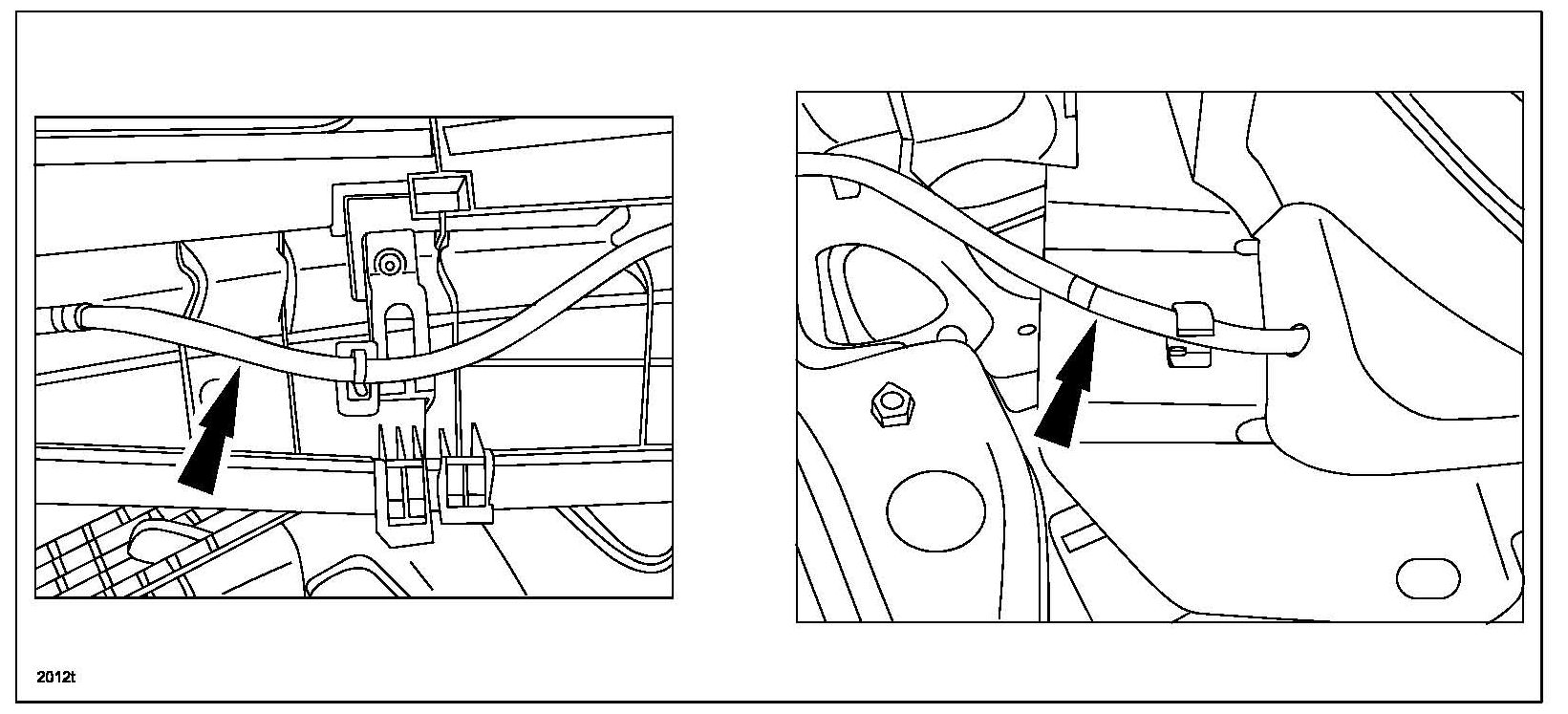 2012t