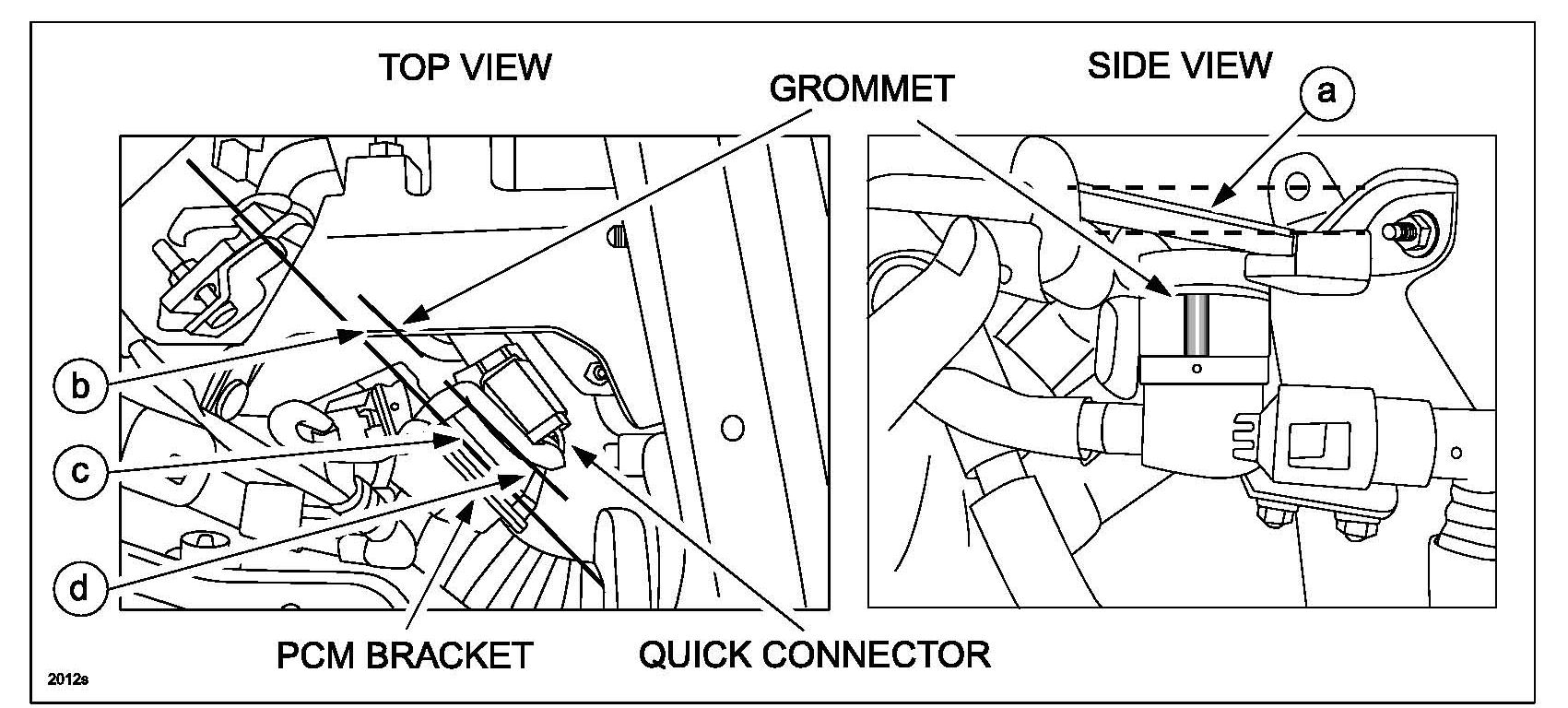 TOP VIEW

GROMMET

SIDE VIEW

a

b

c

d

PCM BRACKET

QUICK CONNECTOR

2012s