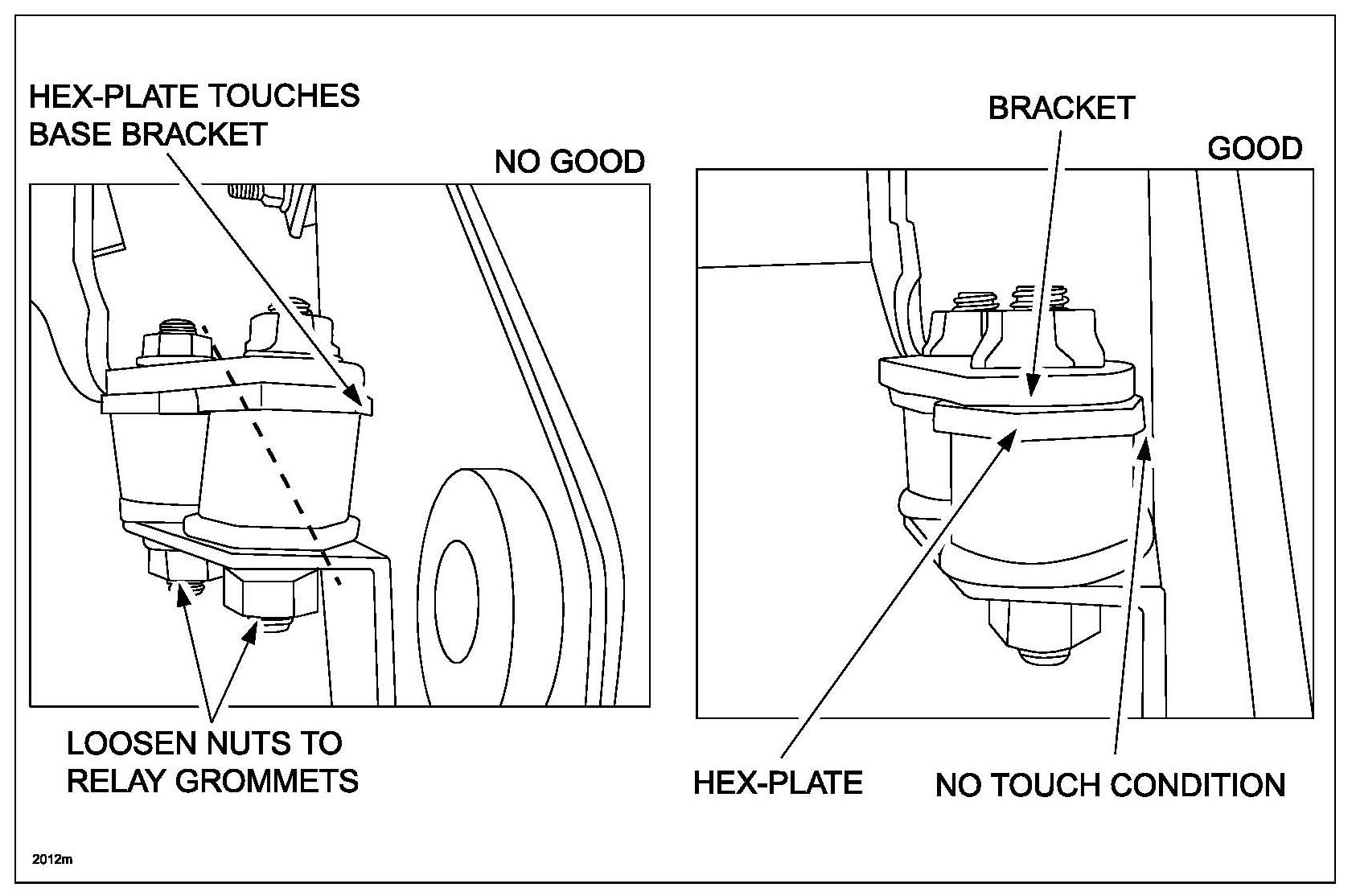 HEX-PLATE TOUCHES BASE BRACKET

NO GOOD

LOOSEN NUTS TO RELAY GROMMETS

BRACKET

GOOD

HEX-PLATE

NO TOUCH CONDITION

2012m