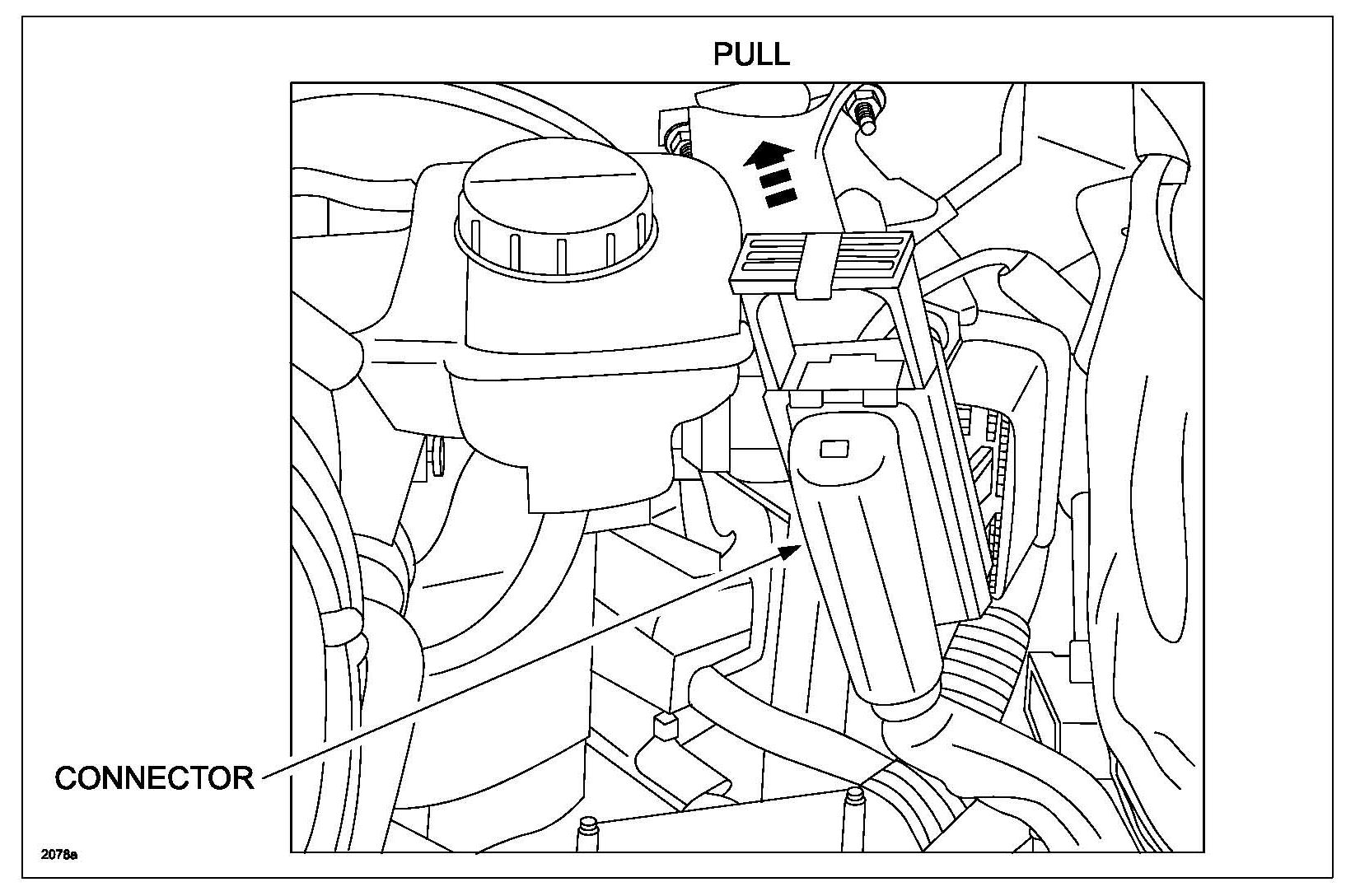 PULL

CONNECTOR

2078a