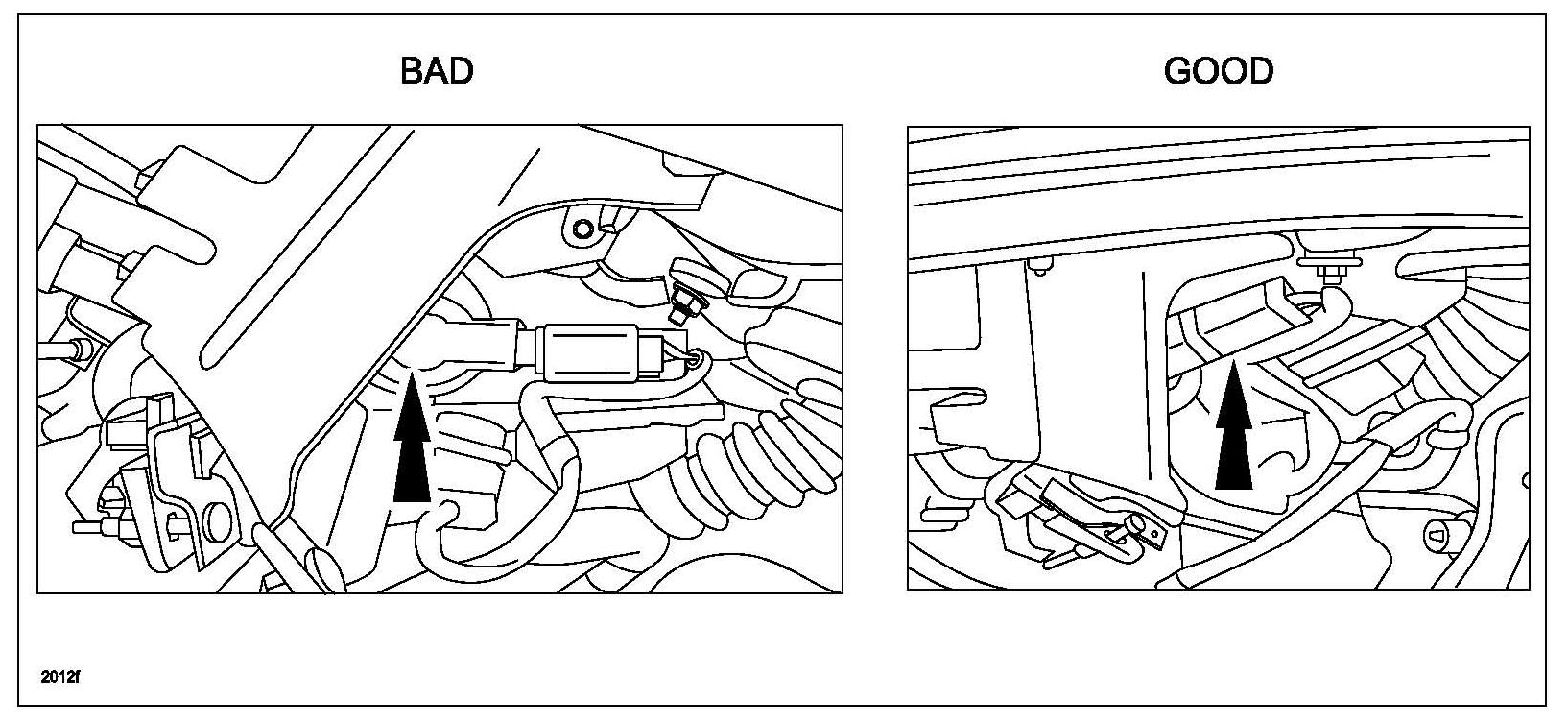 BAD

GOOD

2012f