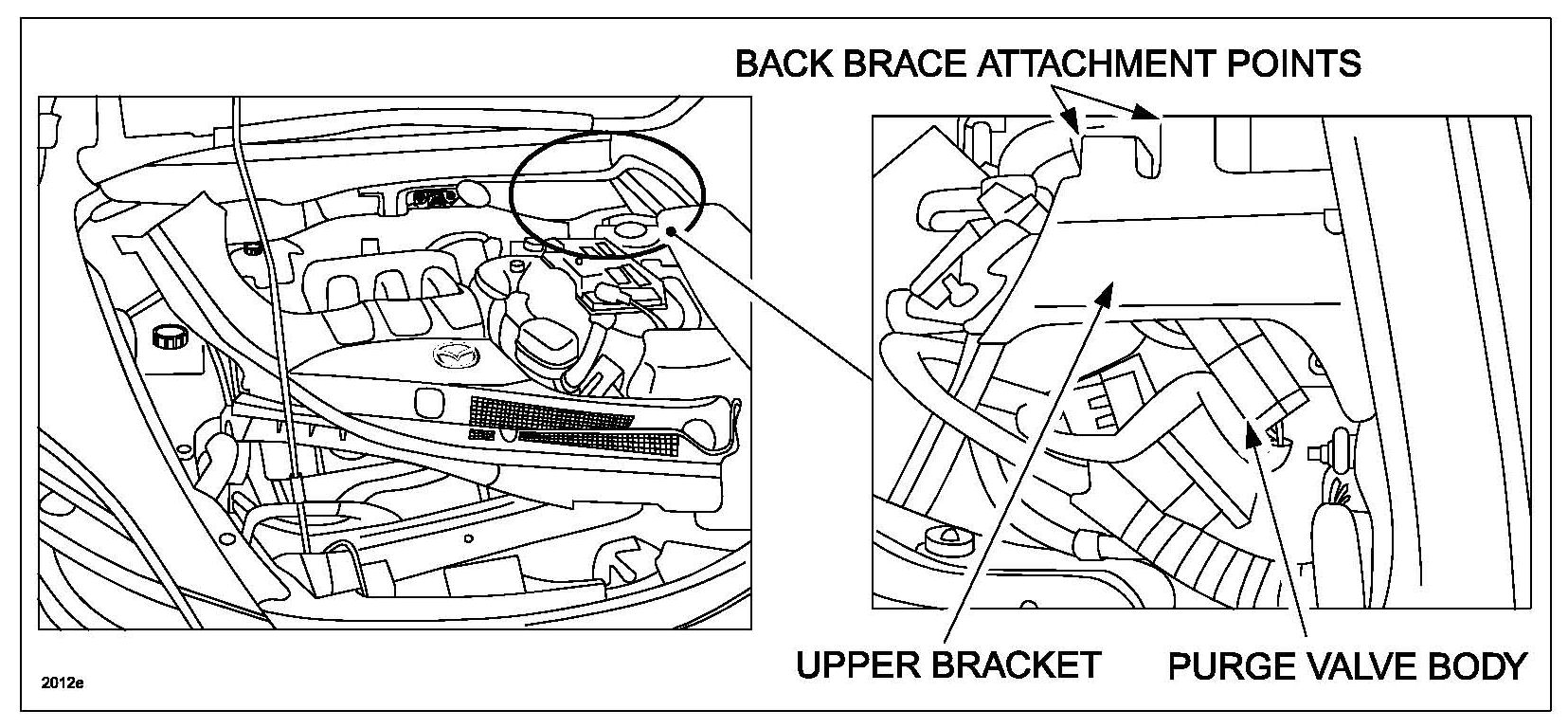 BACK BRACE ATTACHMENT POINTS

UPPER BRACKET

PURGE VALVE BODY

2012e