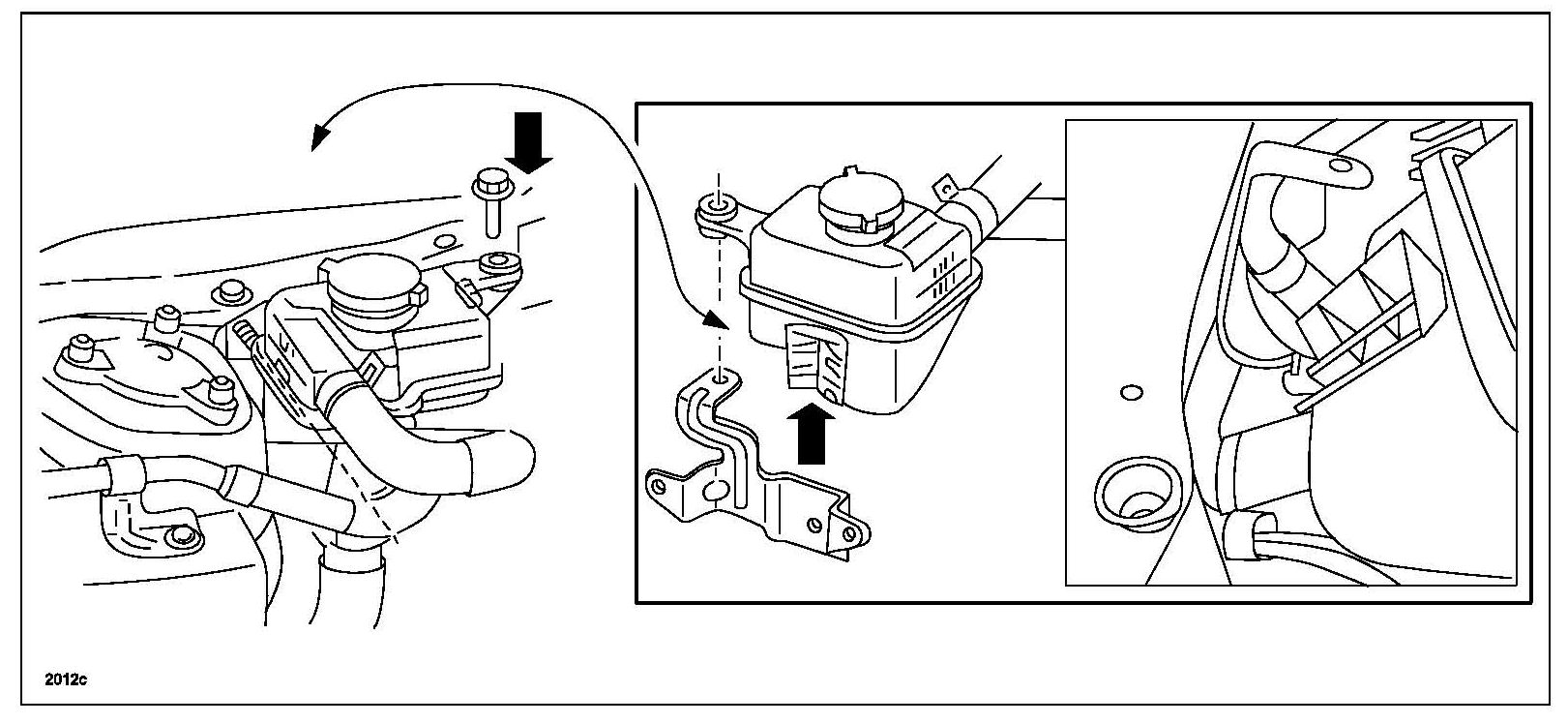 2012c