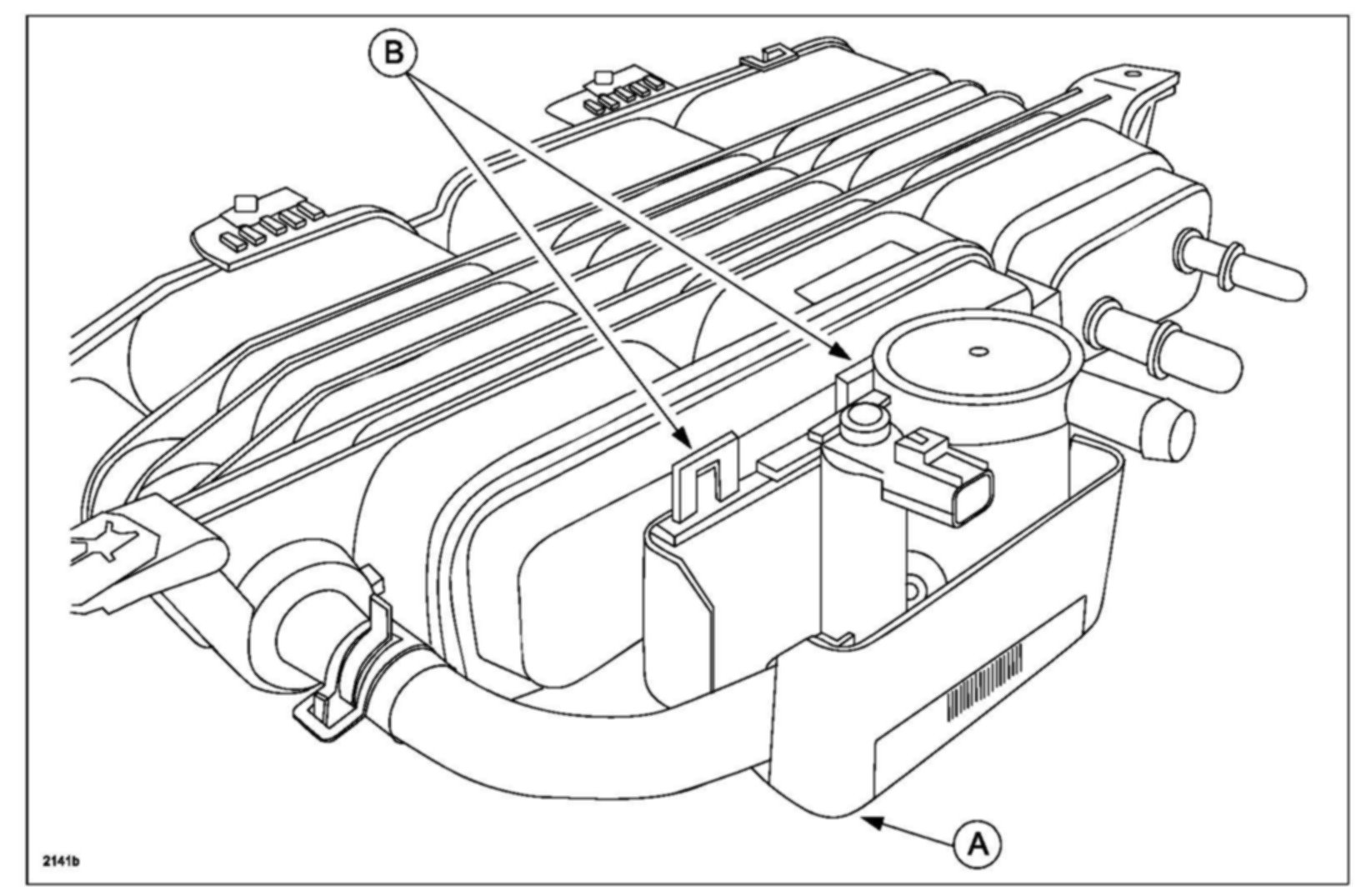 B
A
2141b