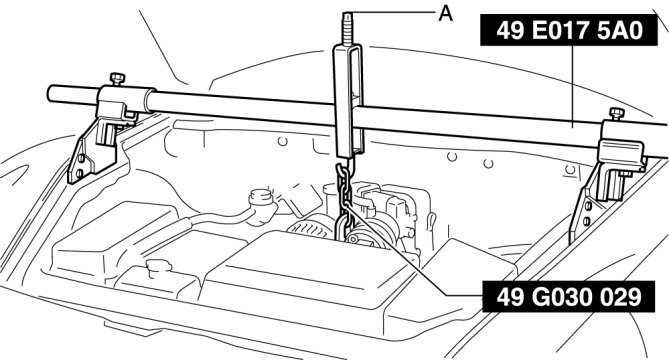 A

49 E017 5A0

49 G030 029