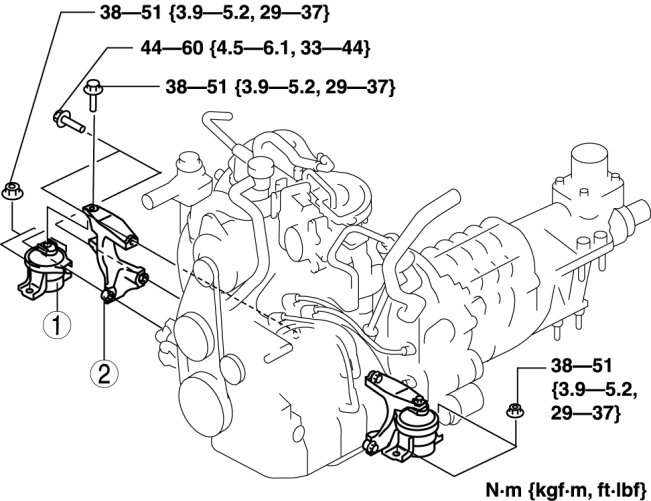 38—51 {3.9—5.2, 29—37}

44—60 {4.5—6.1, 33—44}

38—51 {3.9—5.2, 29—37}

1

2

38—51 {3.9—5.2, 29—37}

N·m {kgf·m, ft·lbf}