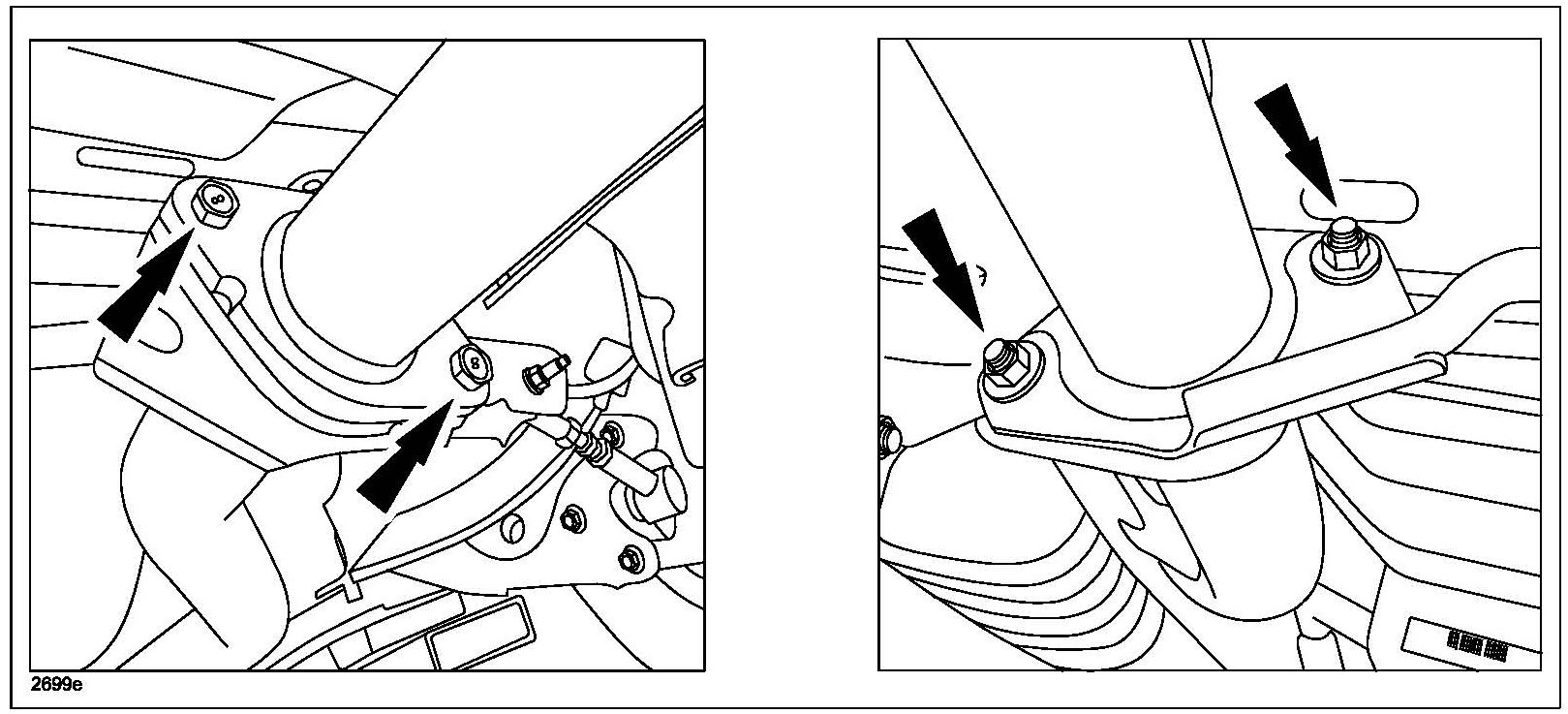 2699e