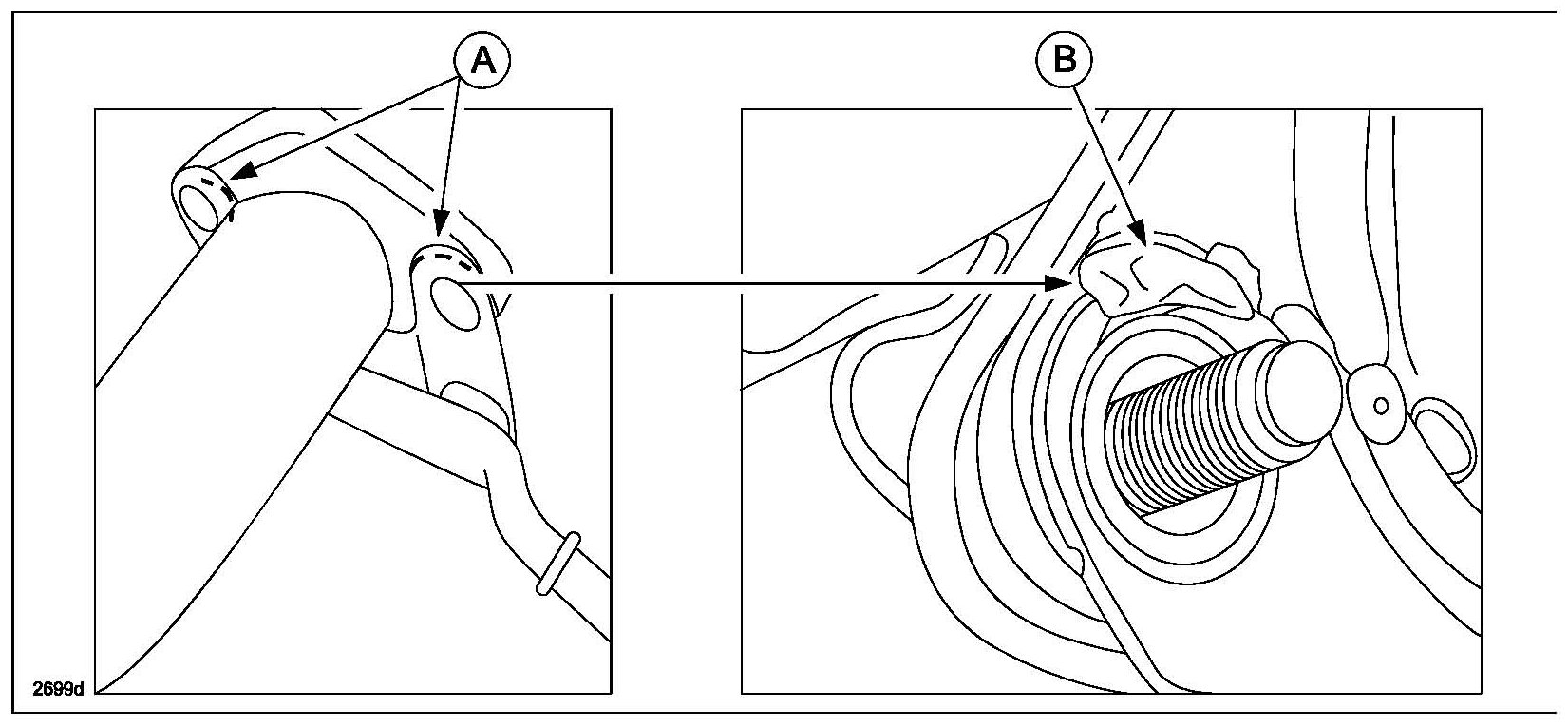 A

B

2699d