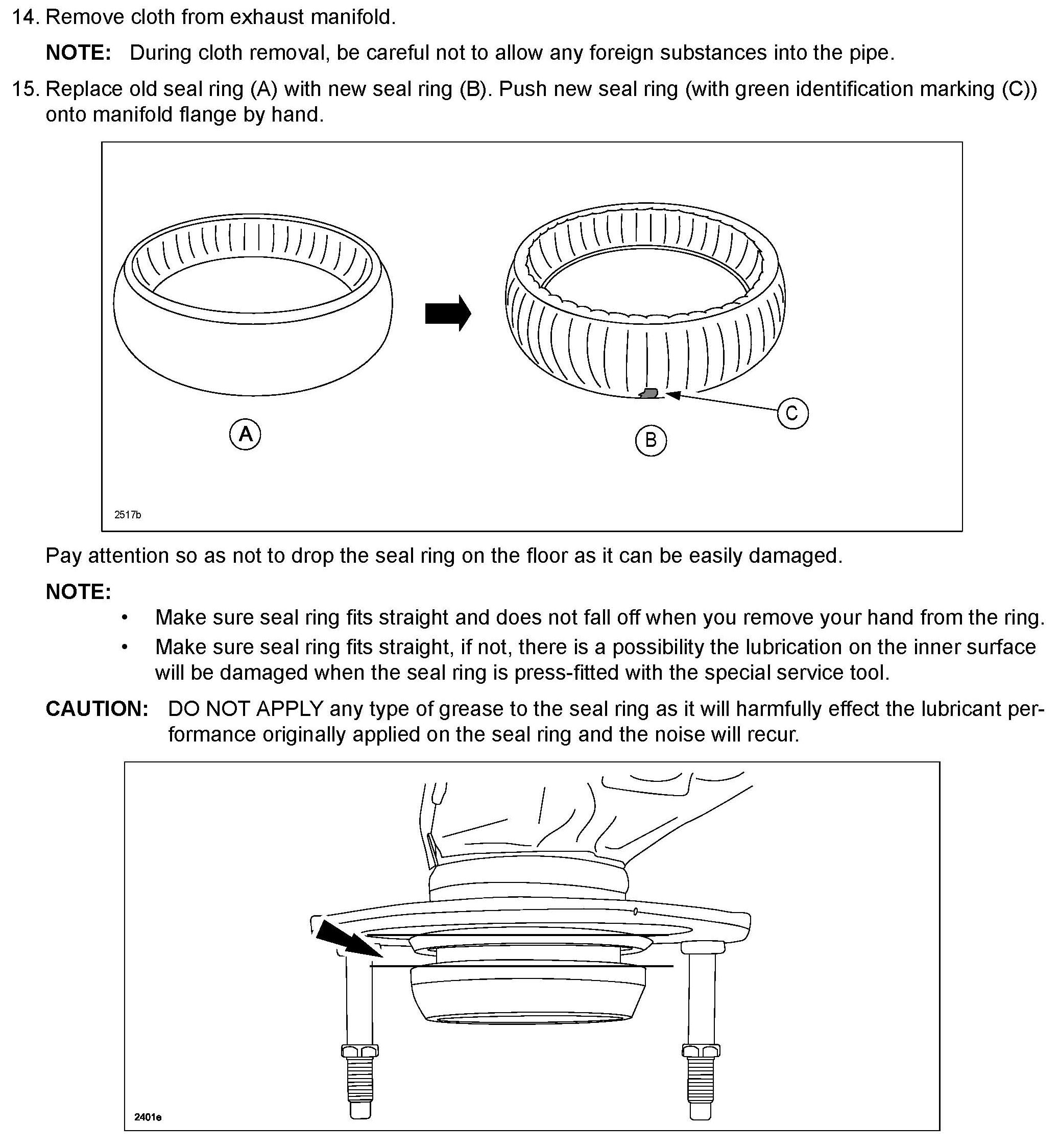 14. Remove cloth from exhaust manifold.

NOTE: During cloth removal, be careful not to allow any foreign substances into the pipe.

15. Replace old seal ring (A) with new seal ring (B). Push new seal ring (with green identification marking (C)) onto manifold flange by hand.

A

B

C

2517b

Pay attention so as not to drop the seal ring on the floor as it can be easily damaged.

NOTE:

• Make sure seal ring fits straight and does not fall off when you remove your hand from the ring.

• Make sure seal ring fits straight, if not, there is a possibility the lubrication on the inner surface will be damaged when the seal ring is press-fitted with the special service tool.

CAUTION: DO NOT APPLY any type of grease to the seal ring as it will harmfully effect the lubricant performance originally applied on the seal ring and the noise will recur.

2401e