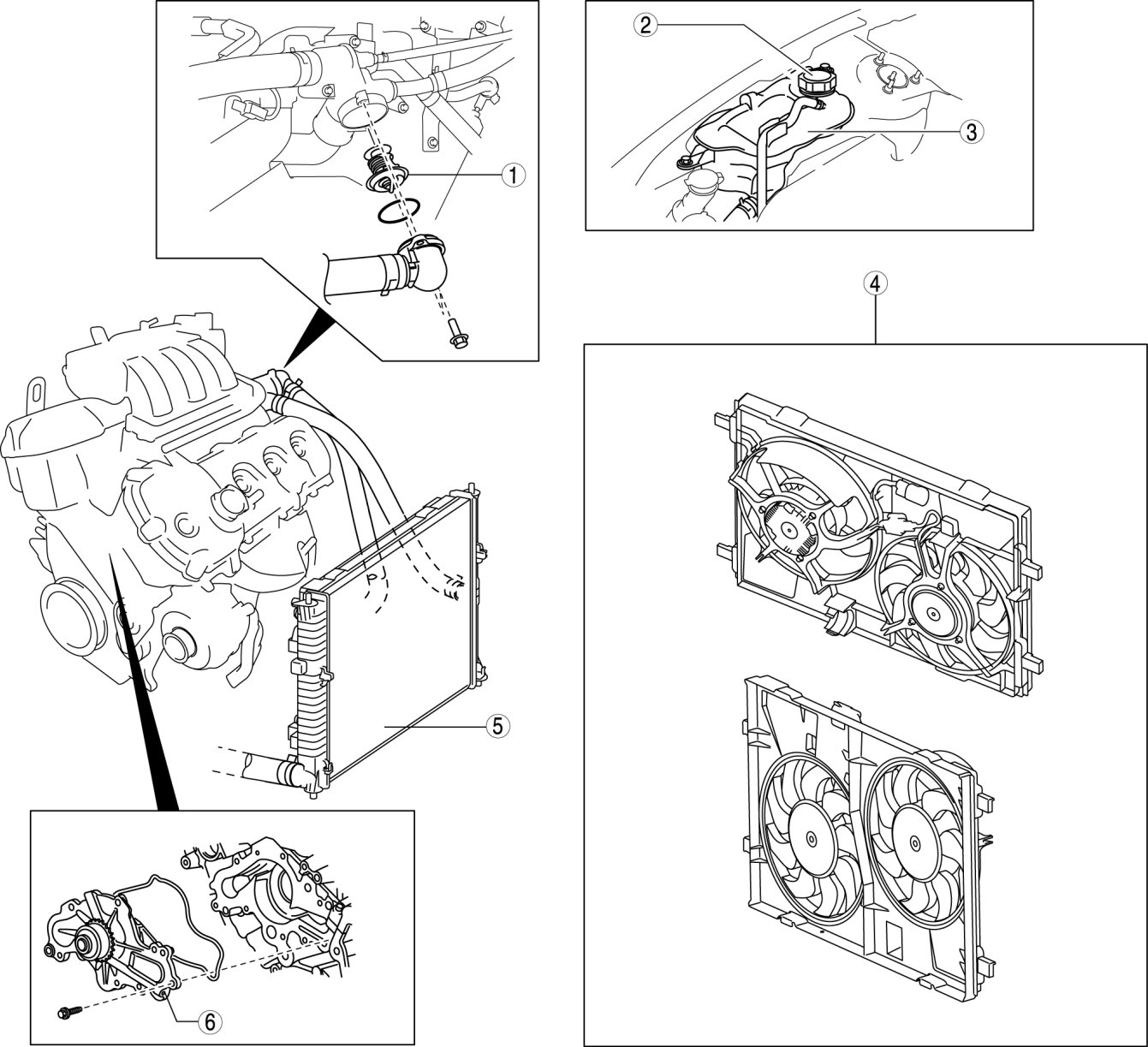 1
2
3
4
5
6