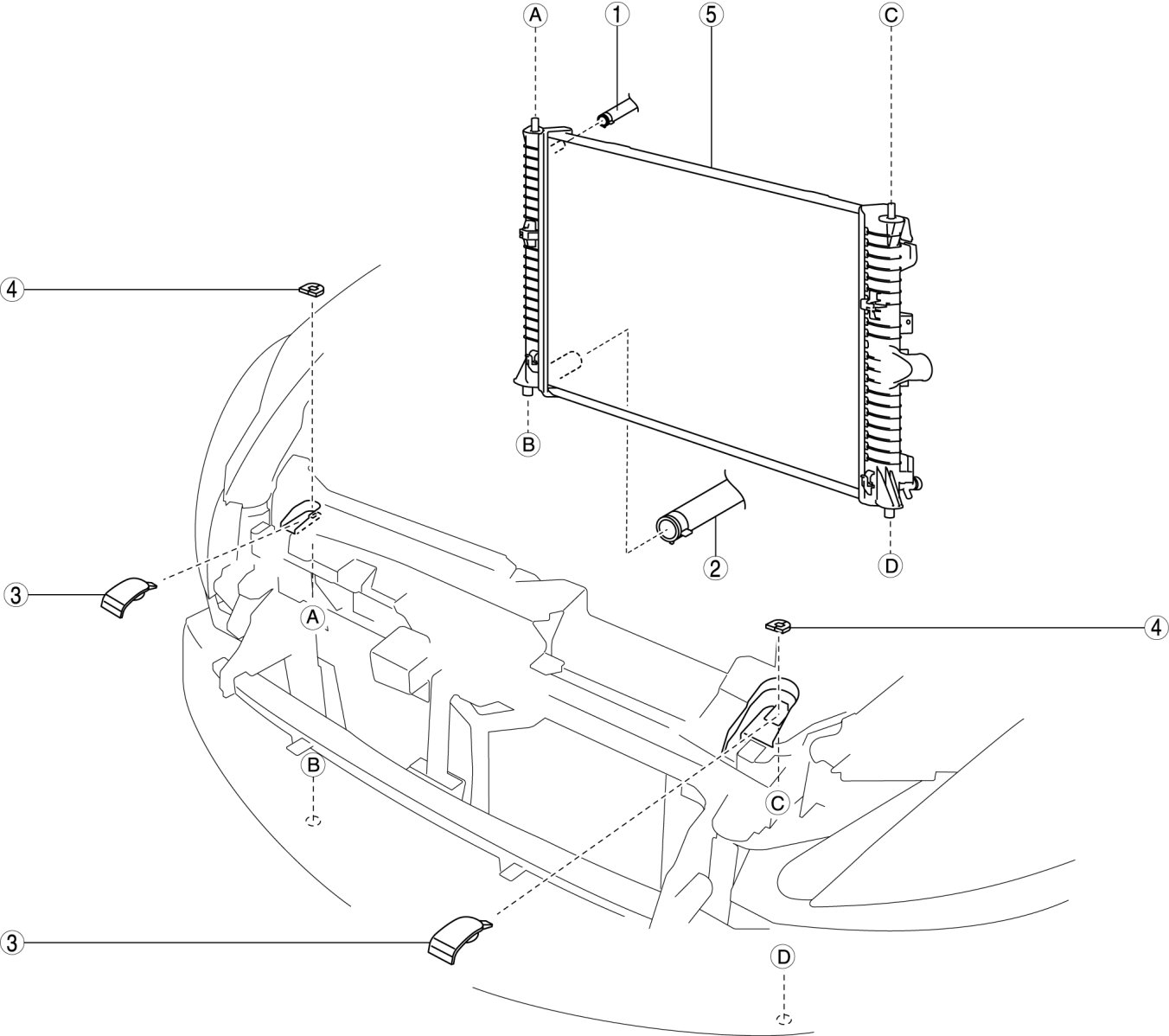 A
1
5
C
4
B
2
D
3
A
4
B
C
3
D