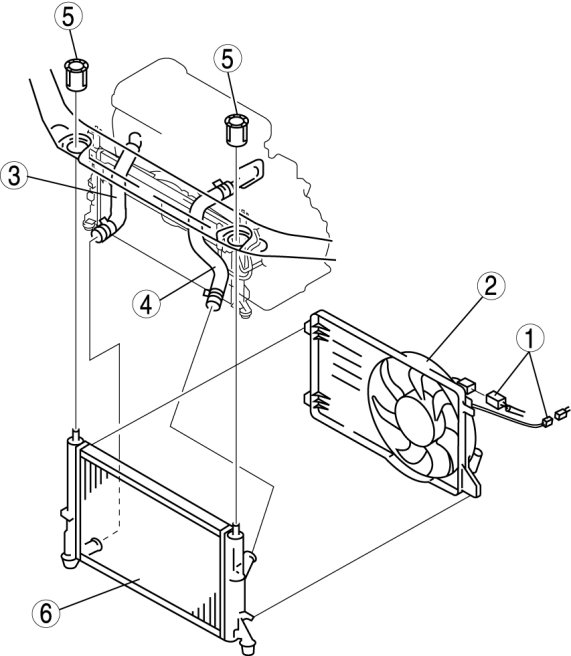 5
5
3
4
2
1
6