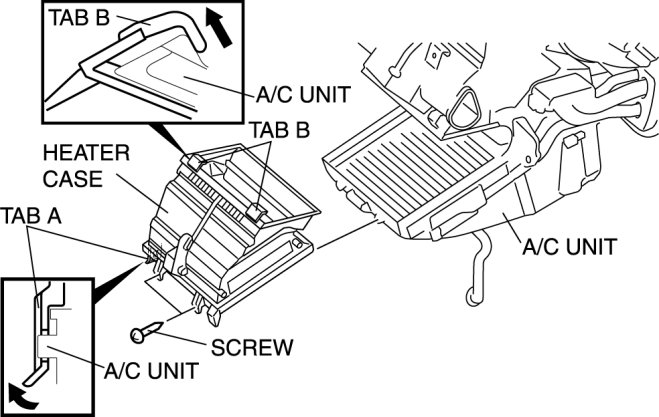 TAB B
A/C UNIT
TAB B
HEATER CASE
TAB A
A/C UNIT
SCREW
A/C UNIT