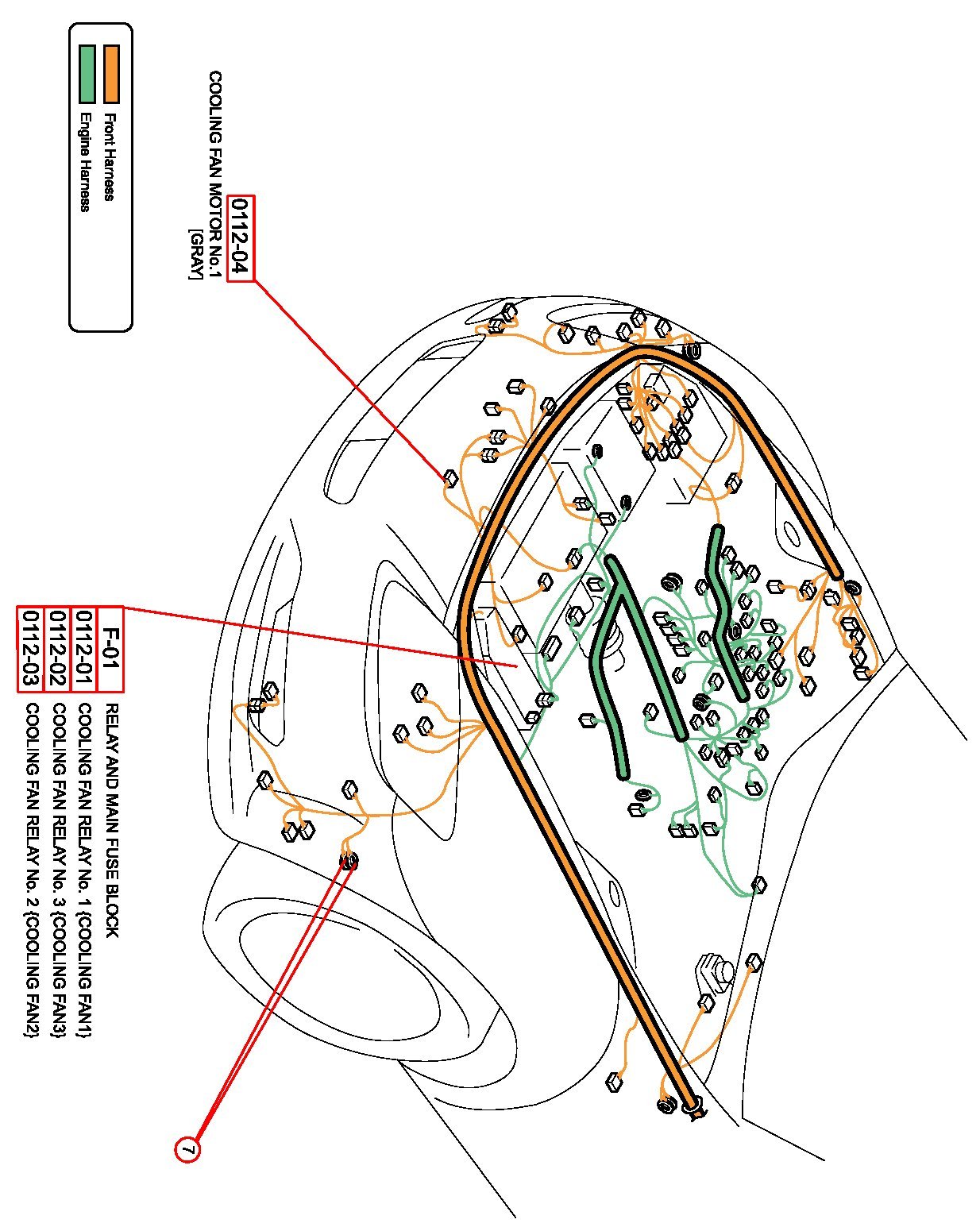 Front Harness
Engine Harness

0112-04
COOLING FAN MOTOR No.1
[GRAY]

F-01
RELAY AND MAIN FUSE BLOCK
0112-01
COOLING FAN RELAY No. 1 {COOLING FAN1}
0112-02
COOLING FAN RELAY No. 3 {COOLING FAN3}
0112-03
COOLING FAN RELAY No. 2 {COOLING FAN2}

7