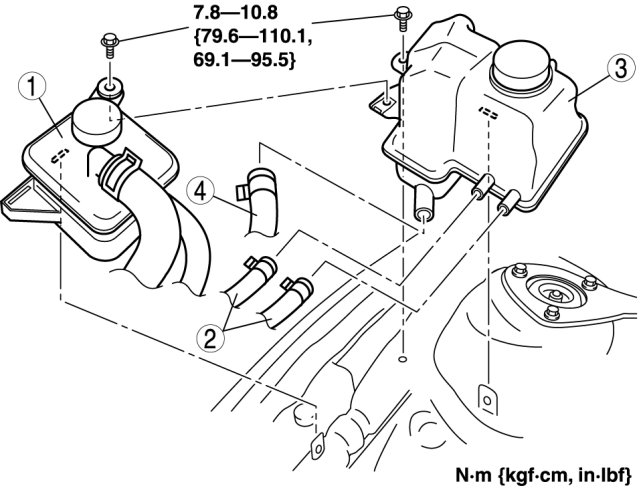 7.8—10.8
{79.6—110.1,
69.1—95.5}

1

3

4

2

N·m {kgf·cm, in·lbf}