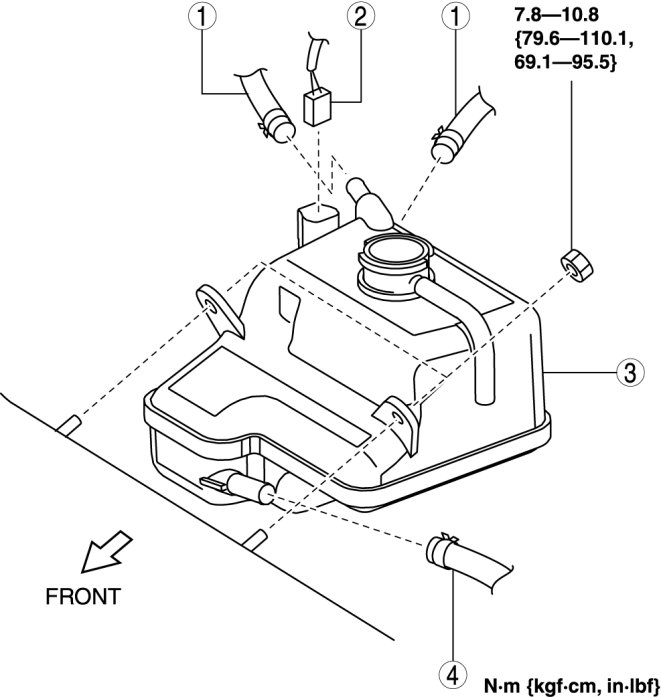 1

2

1

7.8—10.8
{79.6—110.1,
69.1—95.5}

3

FRONT

4

N·m {kgf·cm, in·lbf}