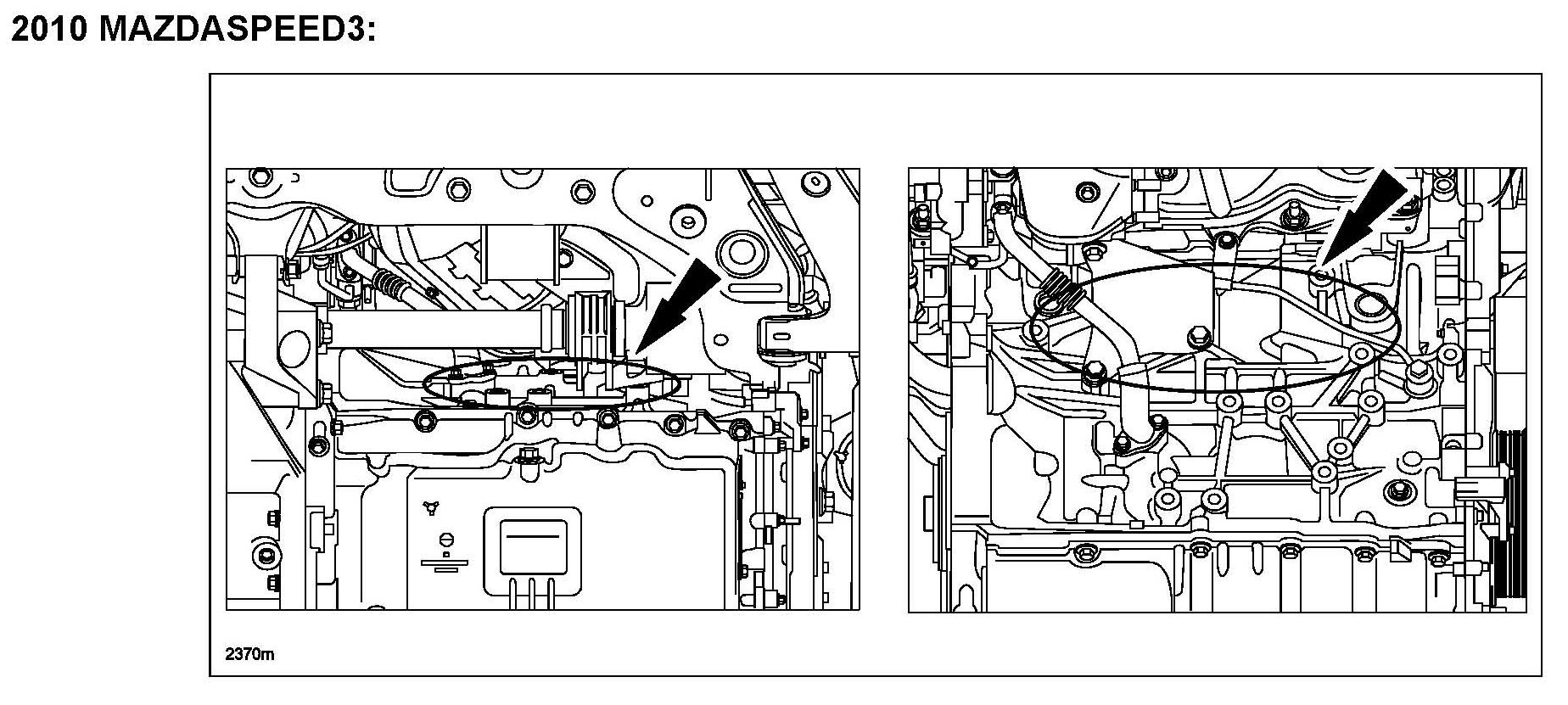 2010 MAZDASPEED3:

2370m