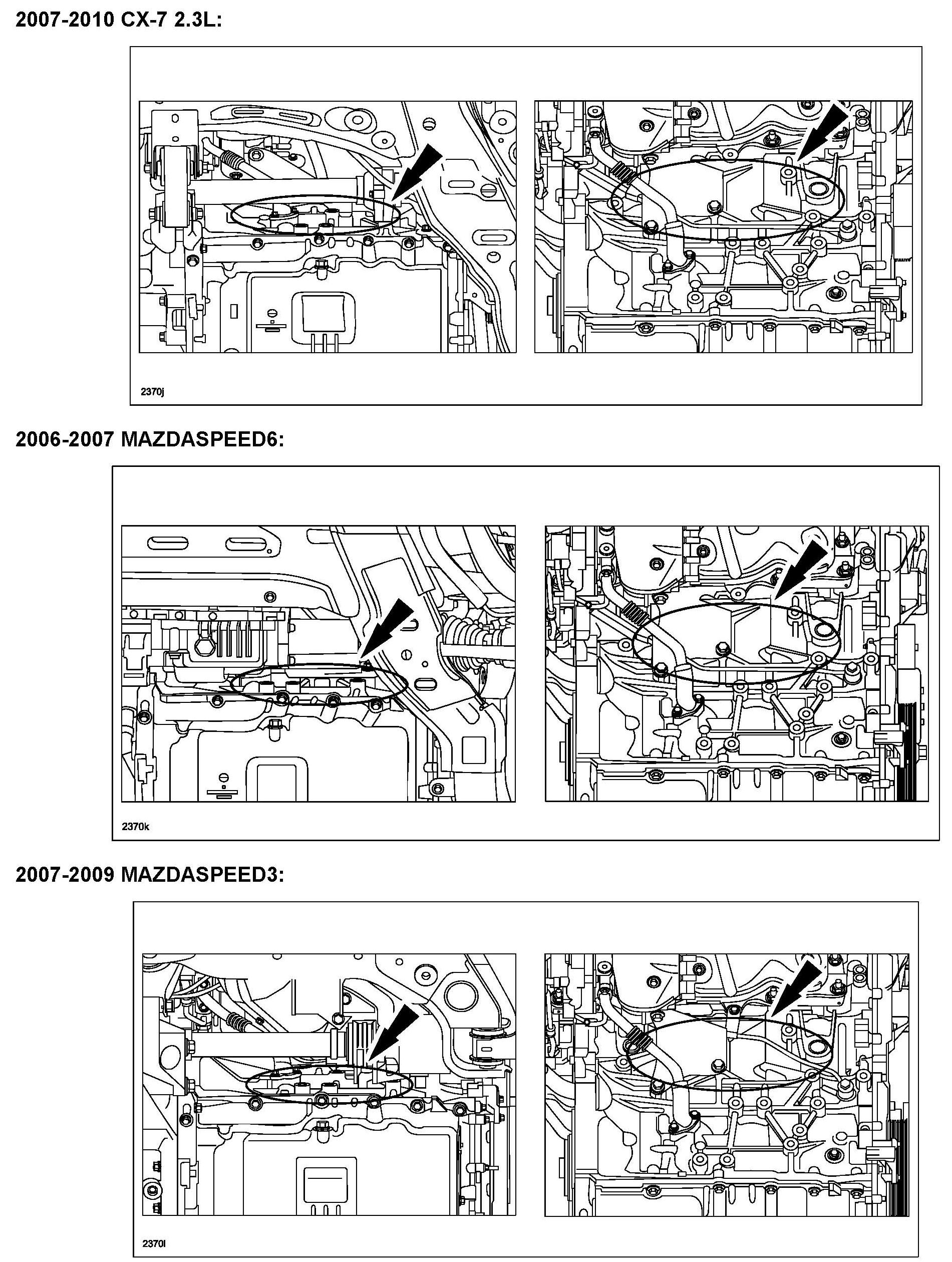 2007-2010 CX-7 2.3L:

2370j

2006-2007 MAZDASPEED6:

2370k

2007-2009 MAZDASPEED3:

2370l