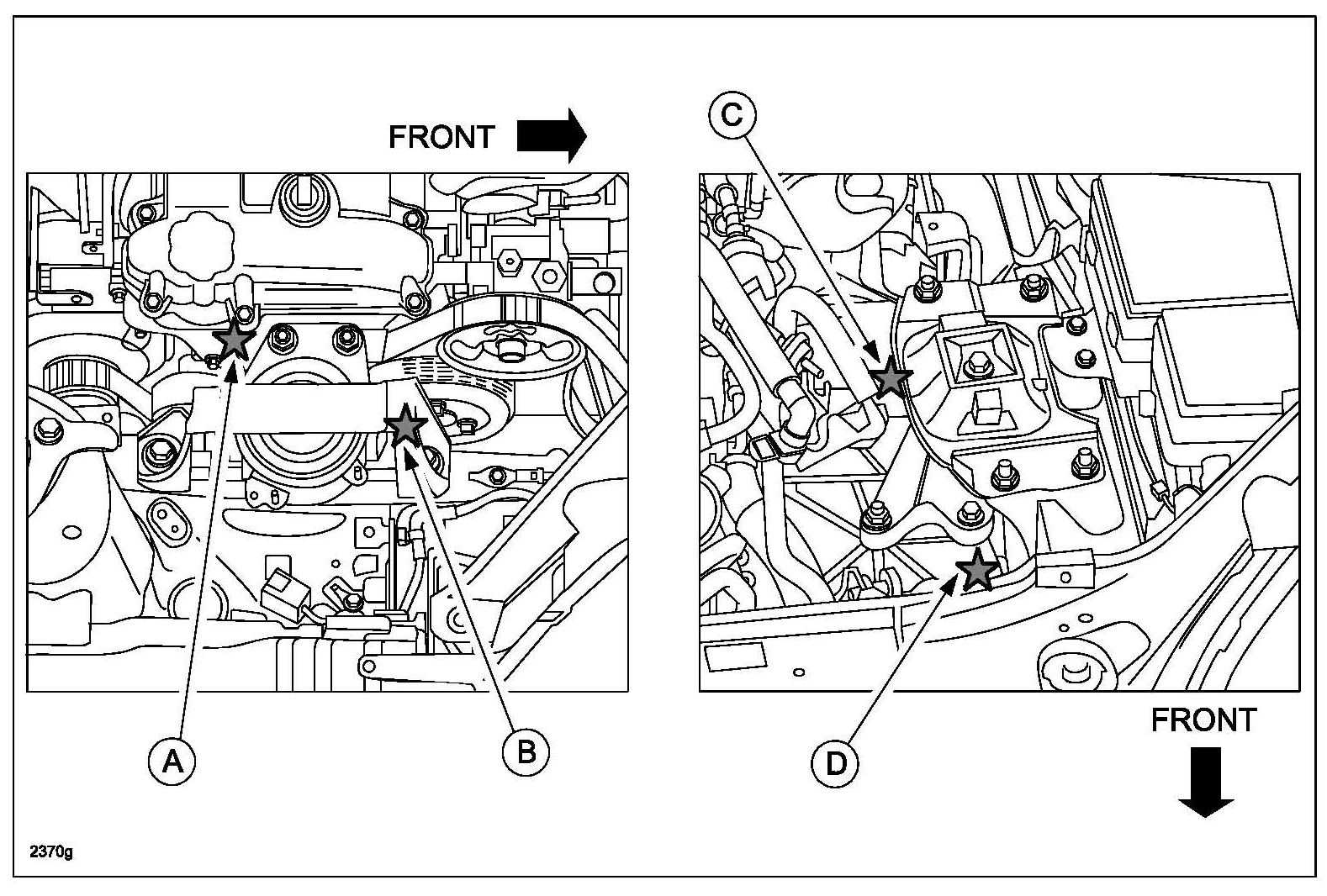 FRONT

C

A

B

D

FRONT

2370g