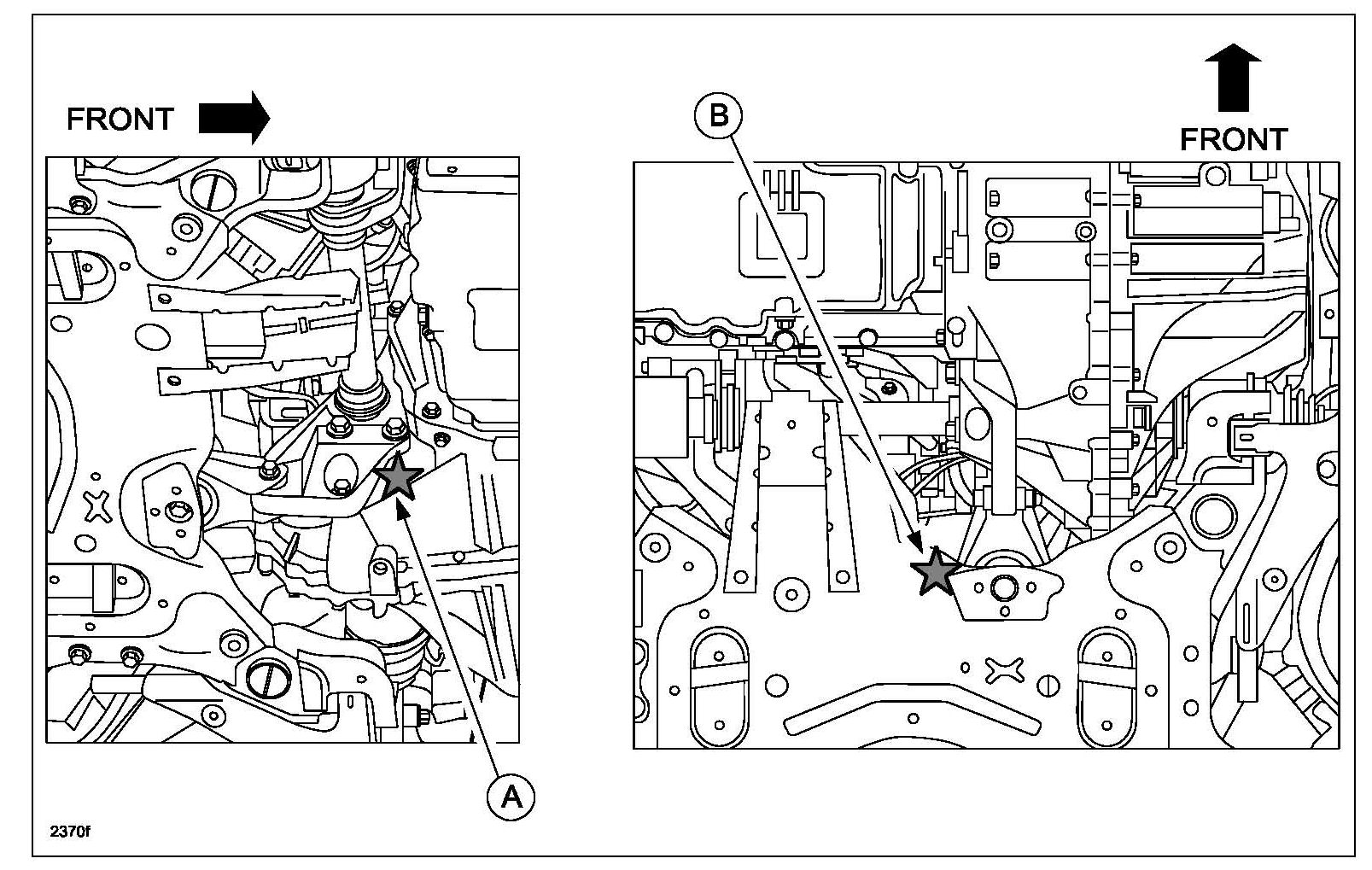 FRONT

B

FRONT

A

2370f