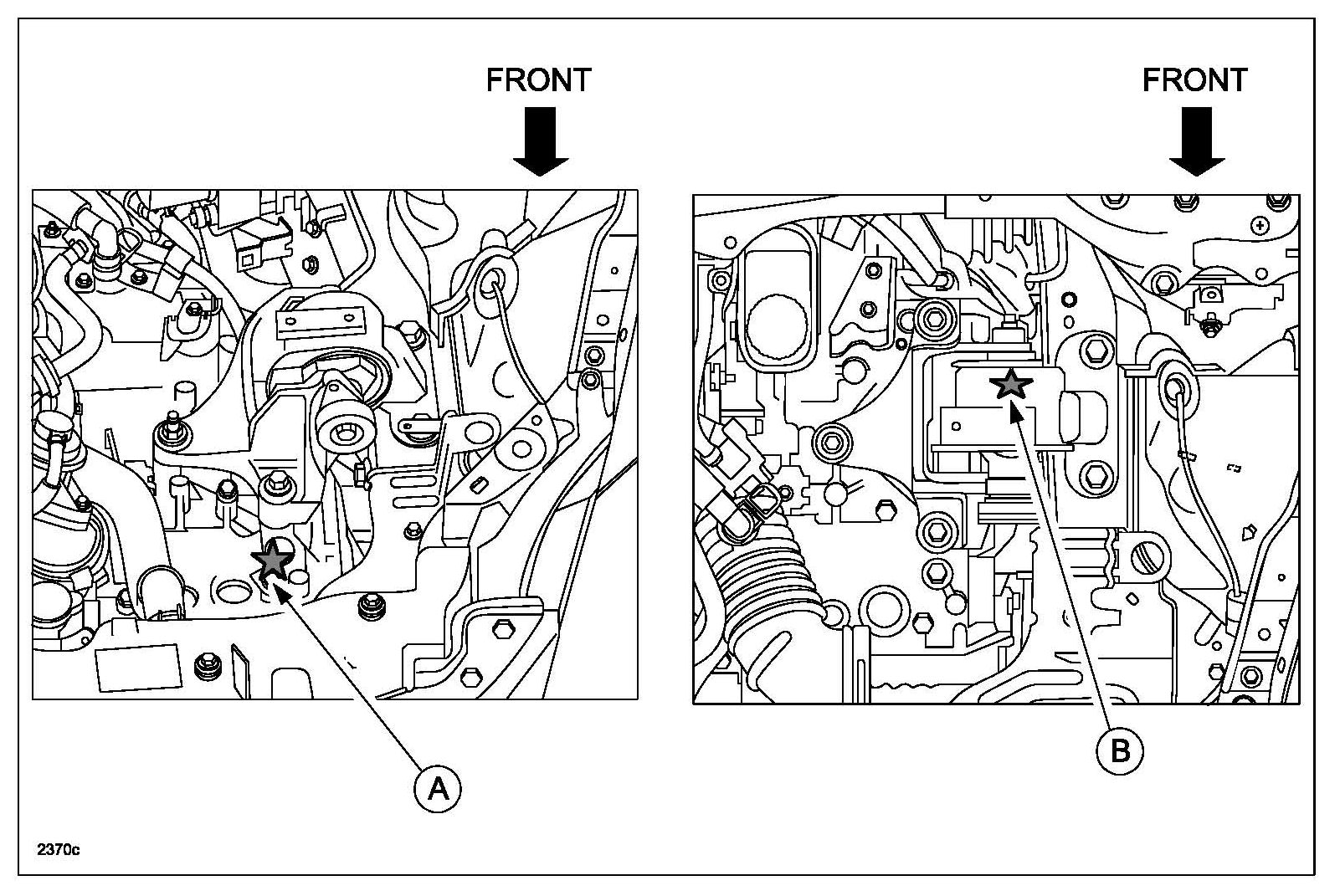 FRONT

FRONT

A

B

2370c