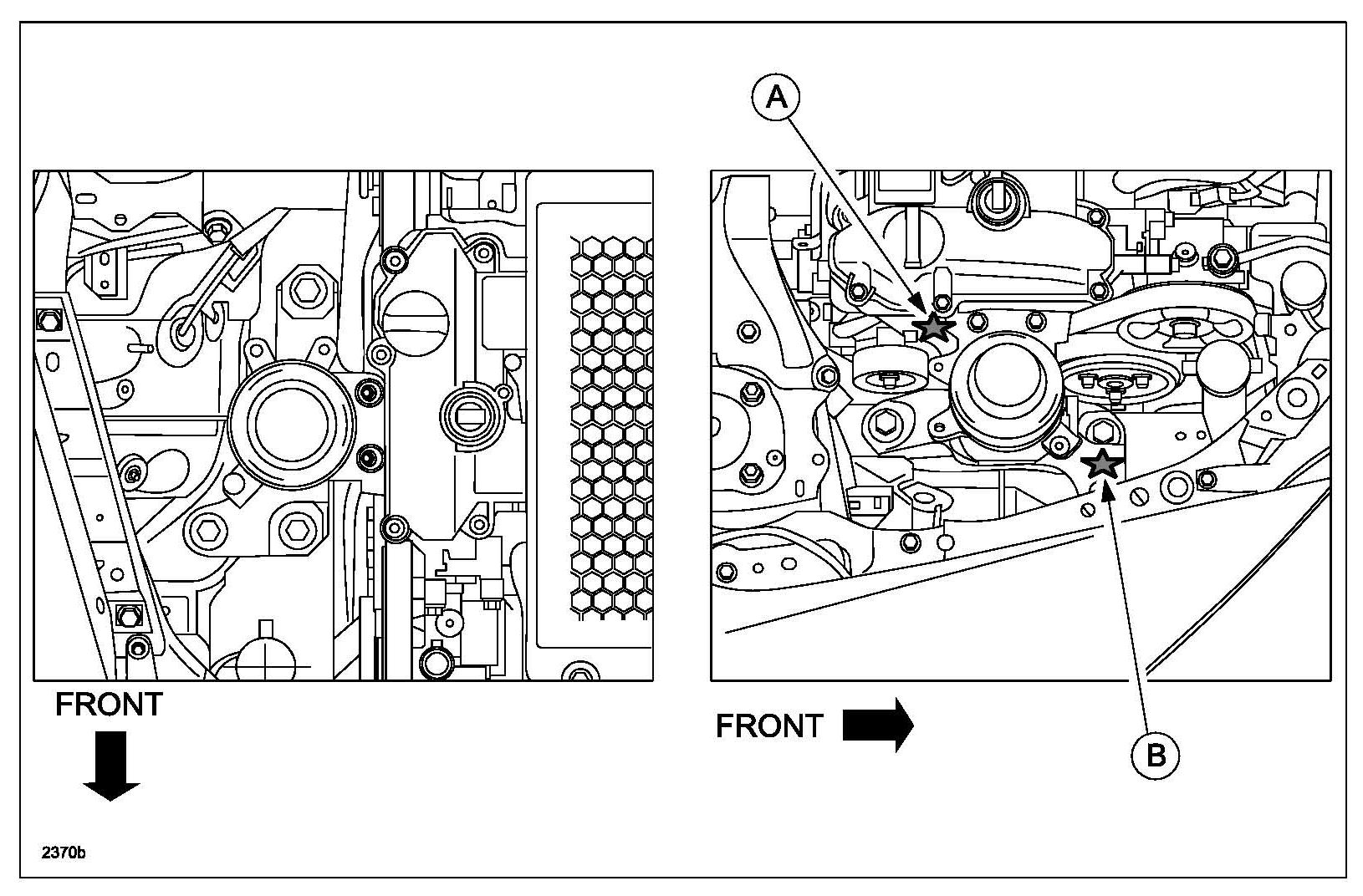 A

FRONT

FRONT

B

2370b