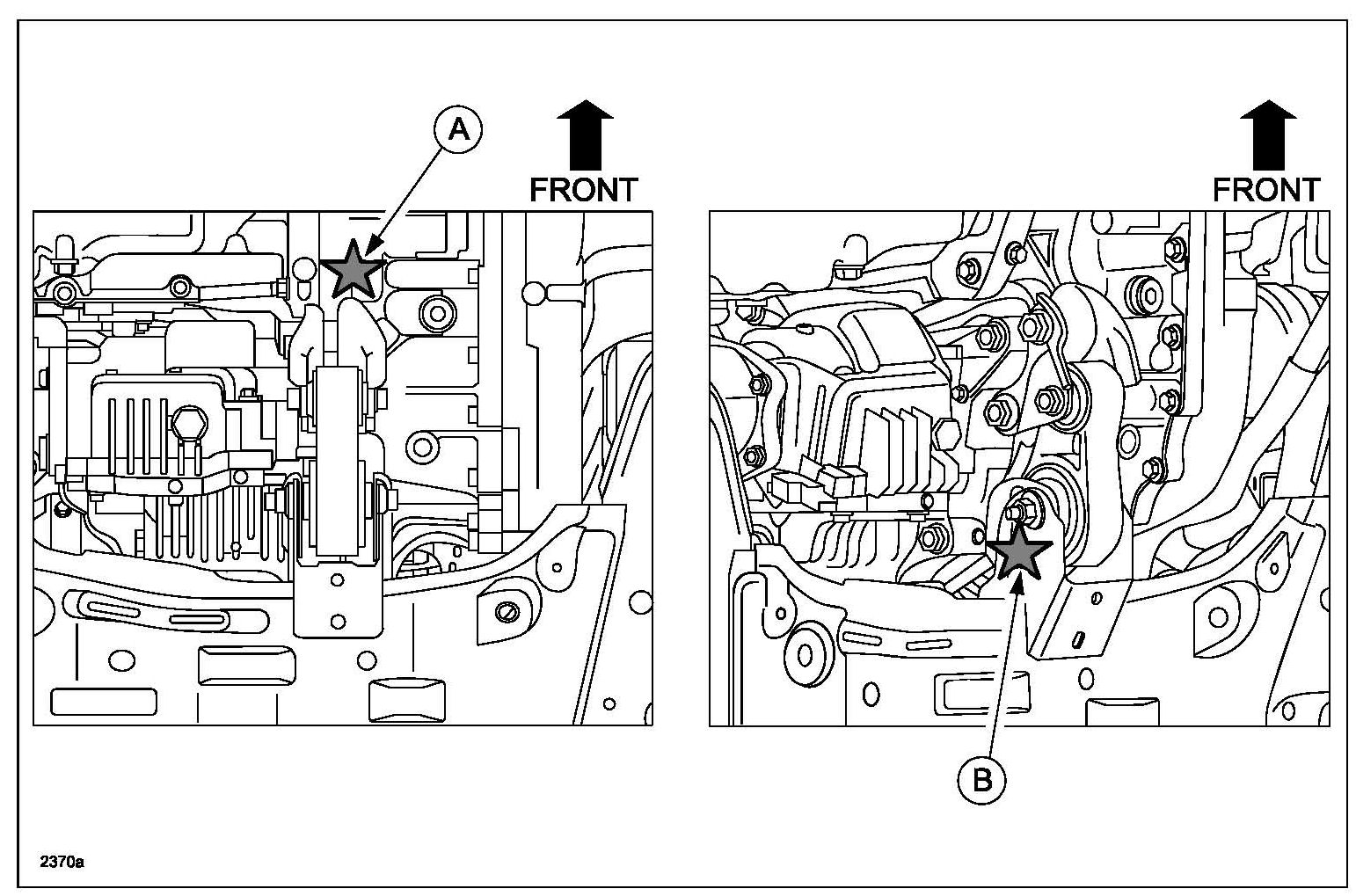 A

FRONT

FRONT

B

2370a