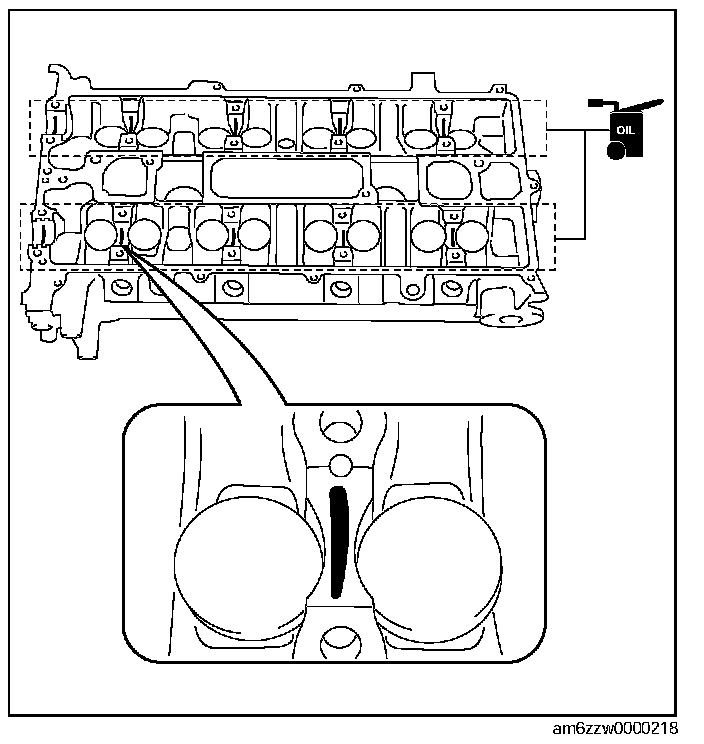 OIL

am6zzw0000218