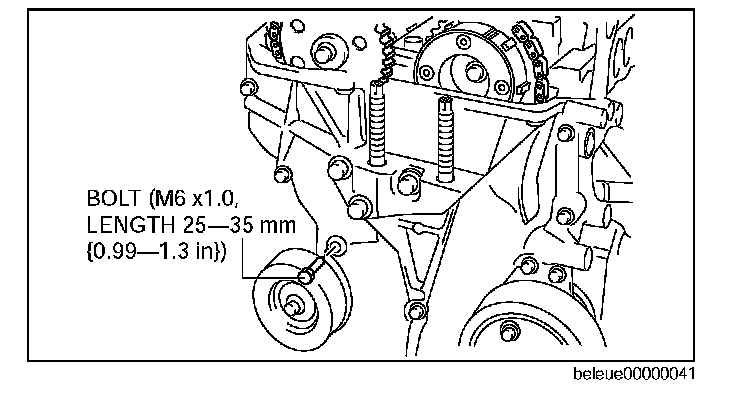 BOLT (M6 x1.0, LENGTH 25—35 mm {0.99—1.3 in})

beleue00000041