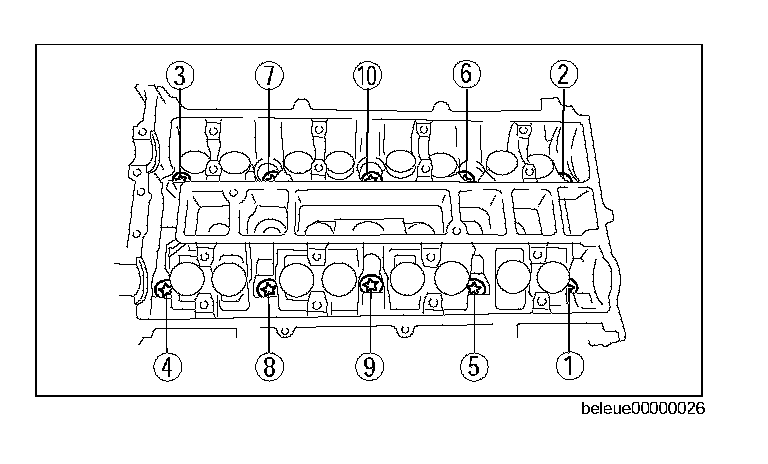 3 7 10 6 2

4 8 9 5 1

beleue00000026