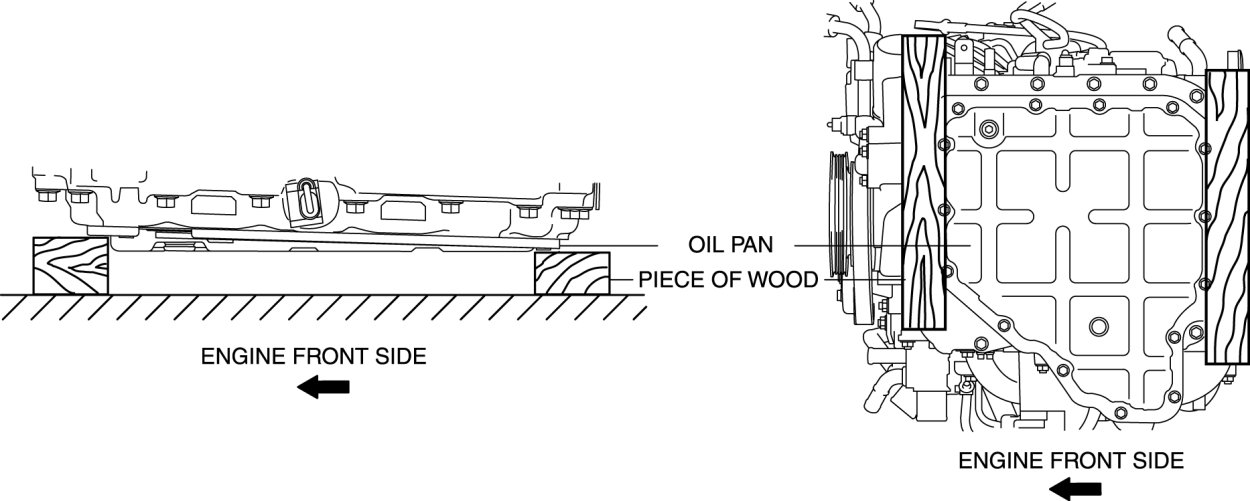 OIL PAN
PIECE OF WOOD
ENGINE FRONT SIDE
ENGINE FRONT SIDE