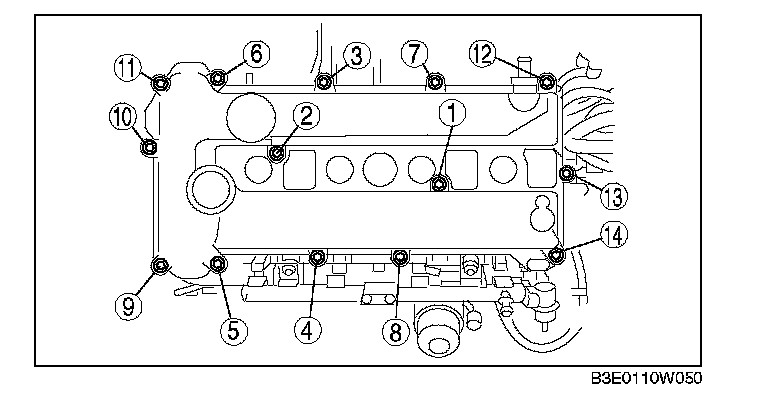 11
6
3
7
12
10
2
1
13
14
9
5
4
8
B3E0110W050