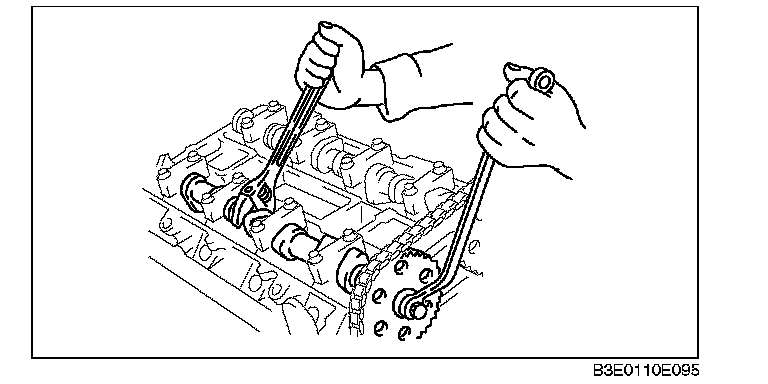 B3E0110E095