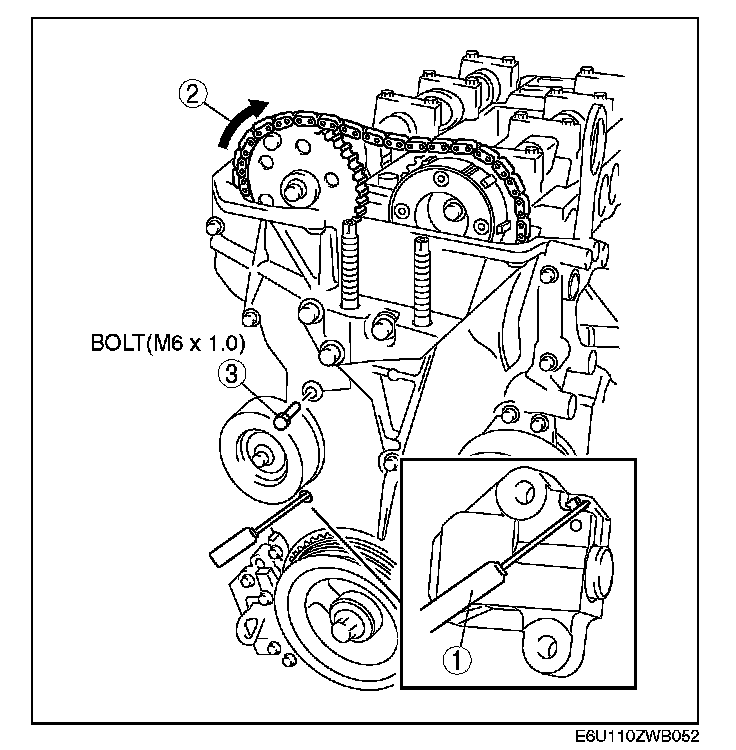 2

BOLT(M6 x 1.0)

3

1

E6U110ZWB052