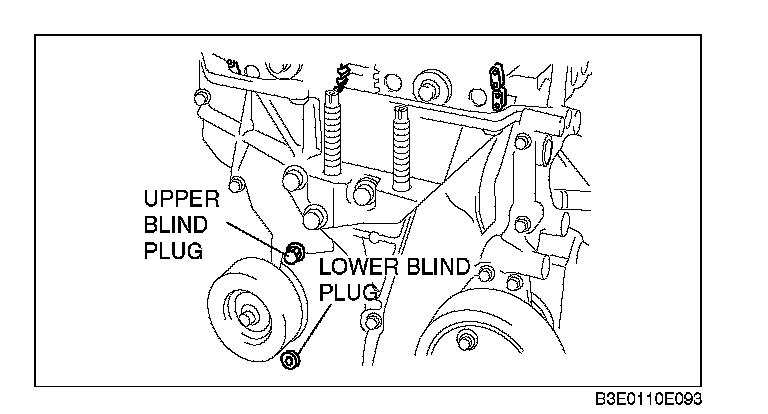 UPPER BLIND PLUG

LOWER BLIND PLUG

B3E0110E093