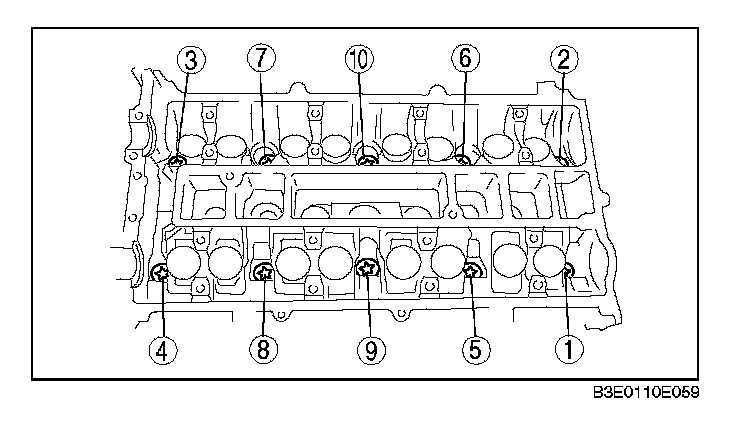 3
7
10
6
2
4
8
9
5
1
B3E0110E059