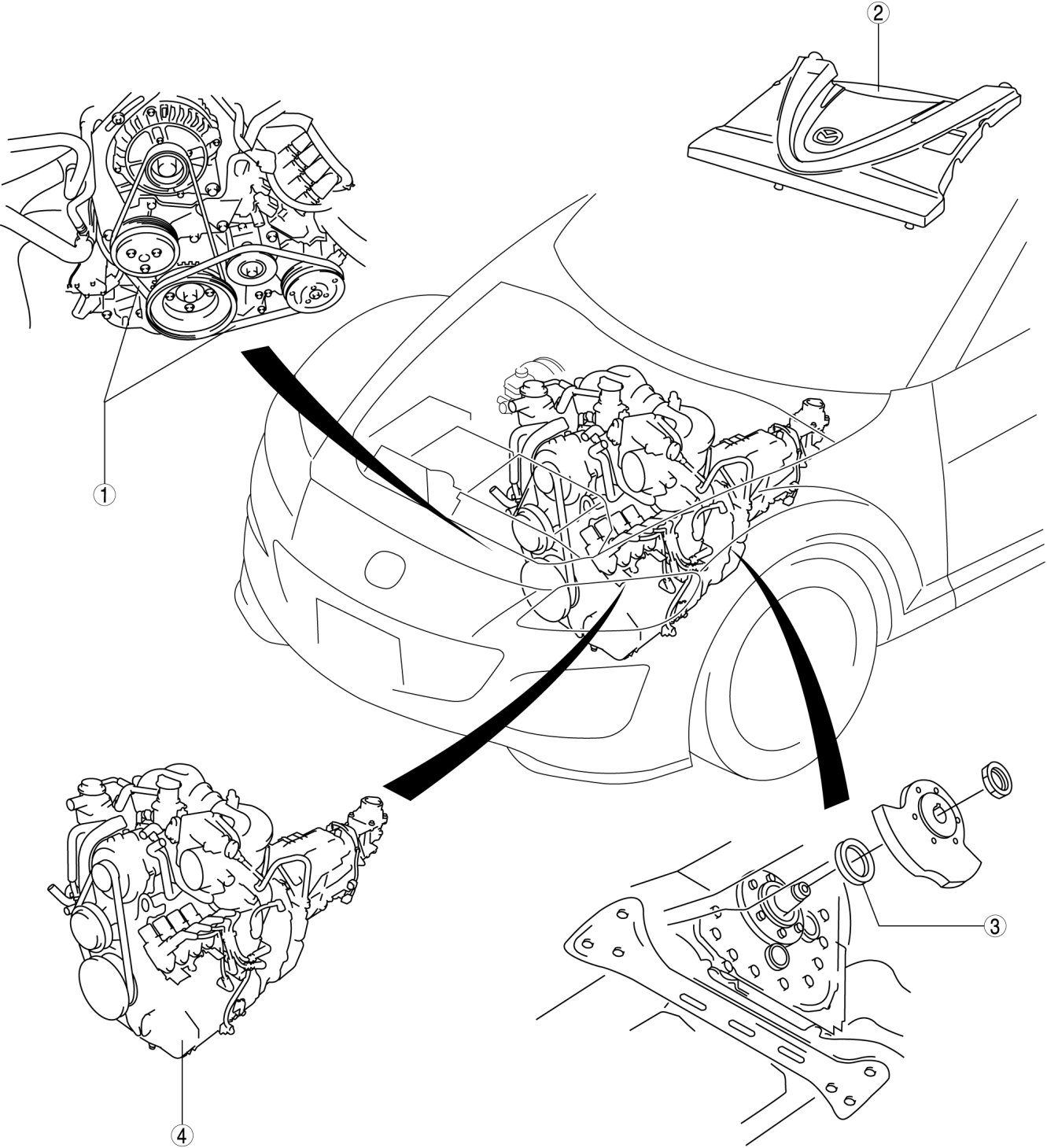 2
1
3
4