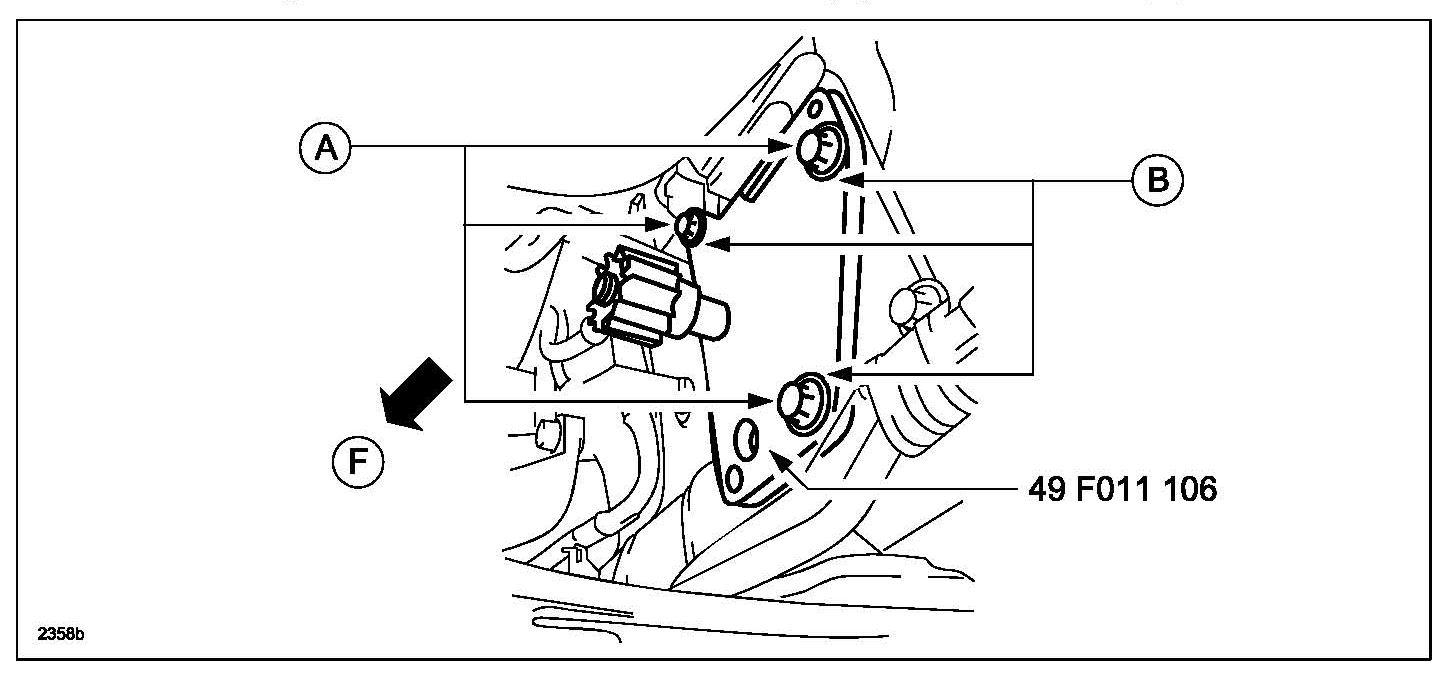 A

B

F

49 F011 106

2358b