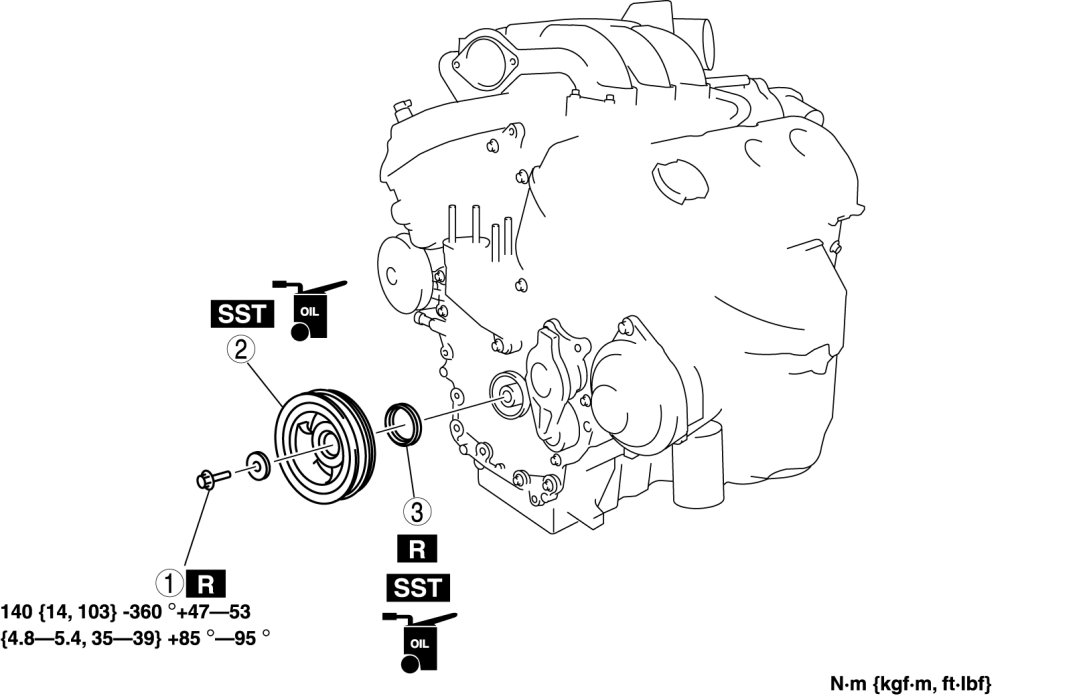 SST

OIL

2

3

R

SST

OIL

1 R

140 {14, 103} -360 °+47—53 {4.8—5.4, 35—39} +85 °—95 °

N·m {kgf·m, ft·lbf}