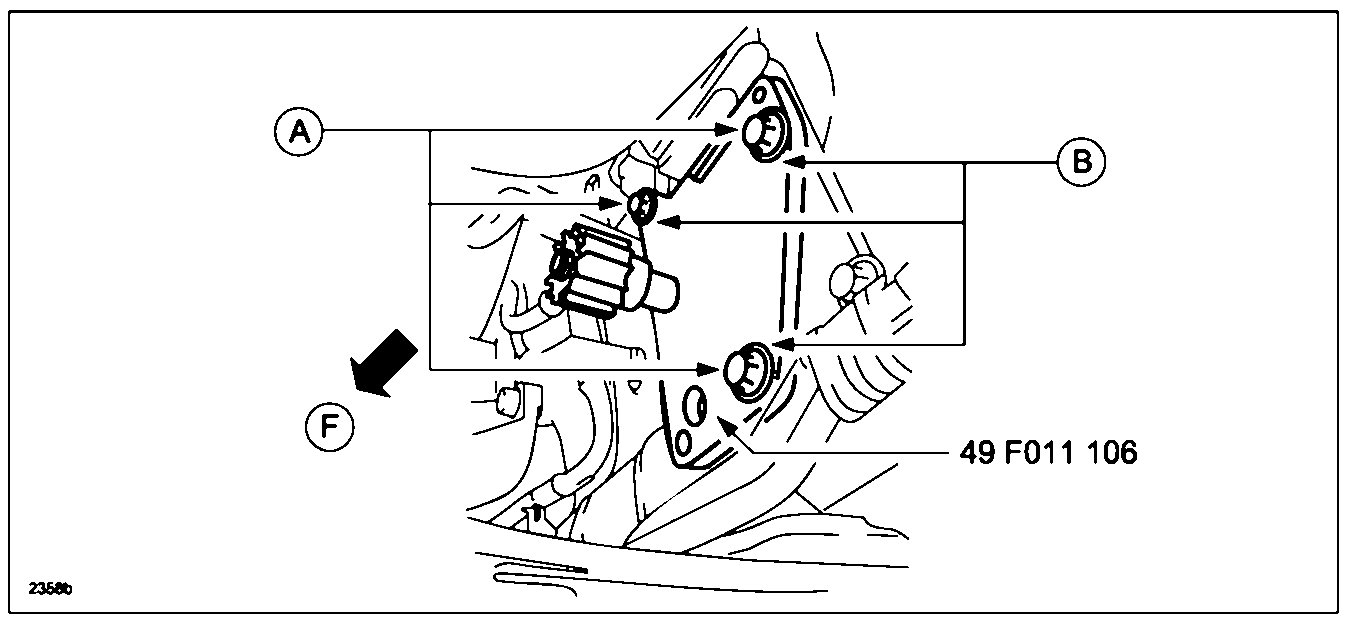 A

B

F

49 F011 106

2358b