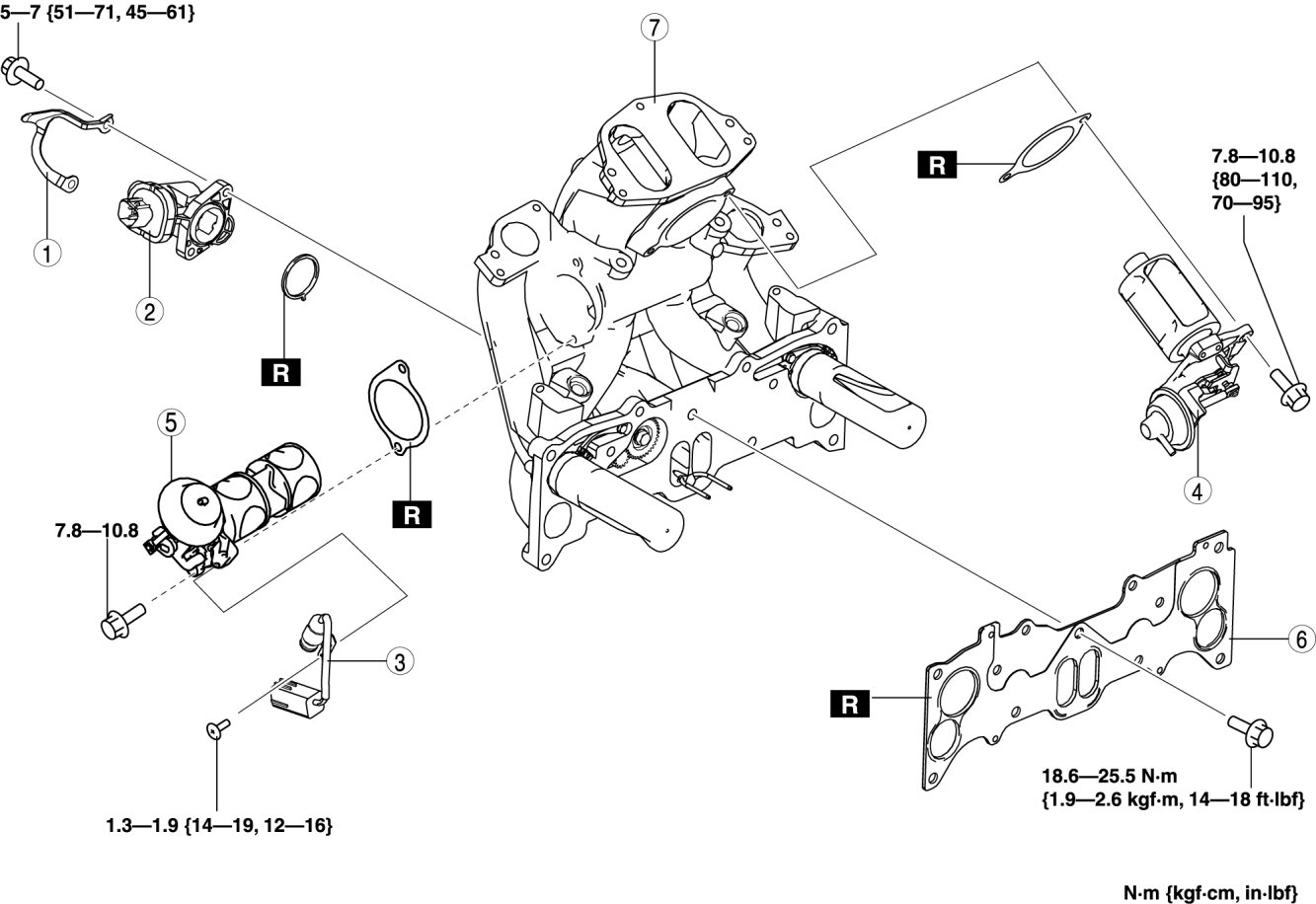 5—7 {51—71, 45—61}

7

R

7.8—10.8 {80—110, 70—95}

1

2

R

5

R

4

7.8—10.8

3

6

R

1.3—1.9 {14—19, 12—16}

18.6—25.5 N·m {1.9—2.6 kgf·m, 14—18 ft·lbf}

N·m {kgf·cm, in·lbf}