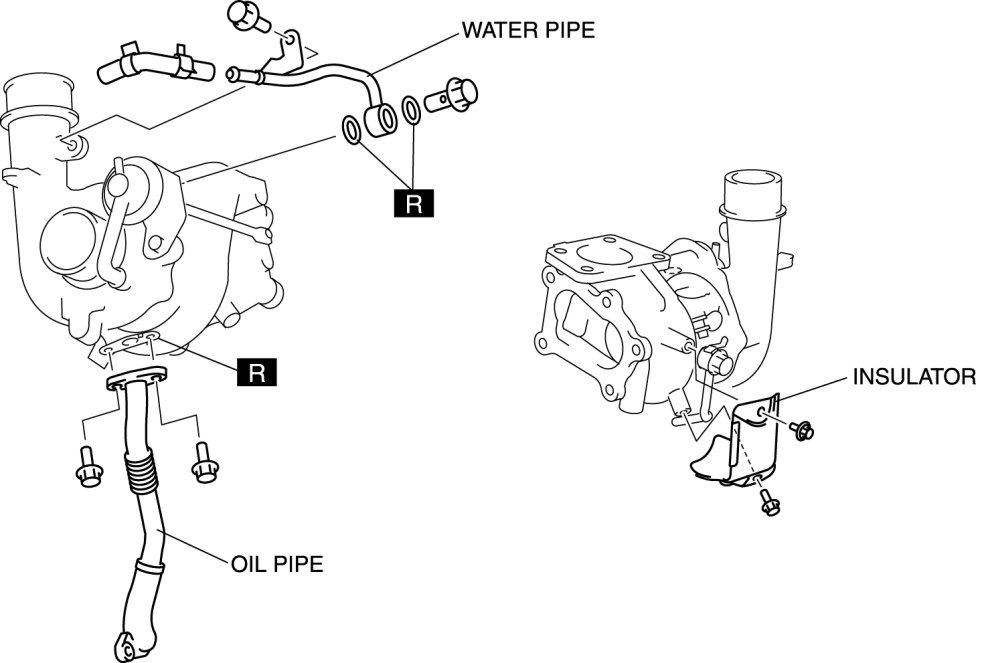 WATER PIPE

R

R

INSULATOR

OIL PIPE